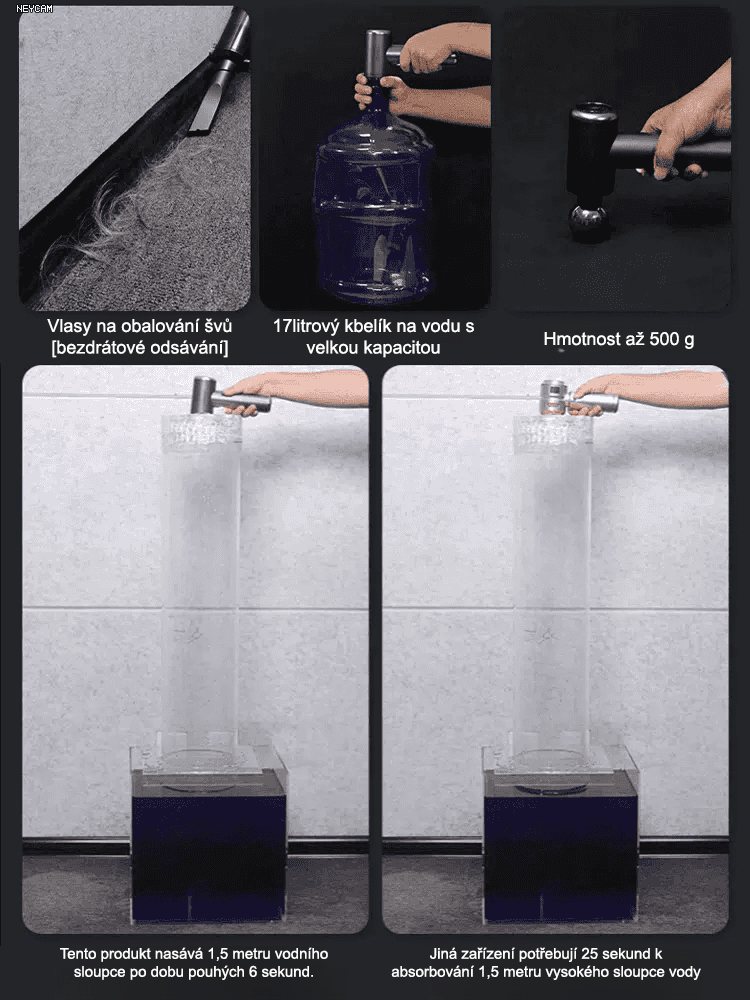 NEYCAM

Vlasy na obalování švů [bezdrátové odsávání]

17litrový kbelík na vodu s velkou kapacitou

Hmotnost až 500 g

Tento produkt nasává 1,5 metru vodního sloupce po dobu pouhých 6 sekund.

Jiná zařízení potřebují 25 sekund k absorbování 1,5 metru vysokého sloupce vody