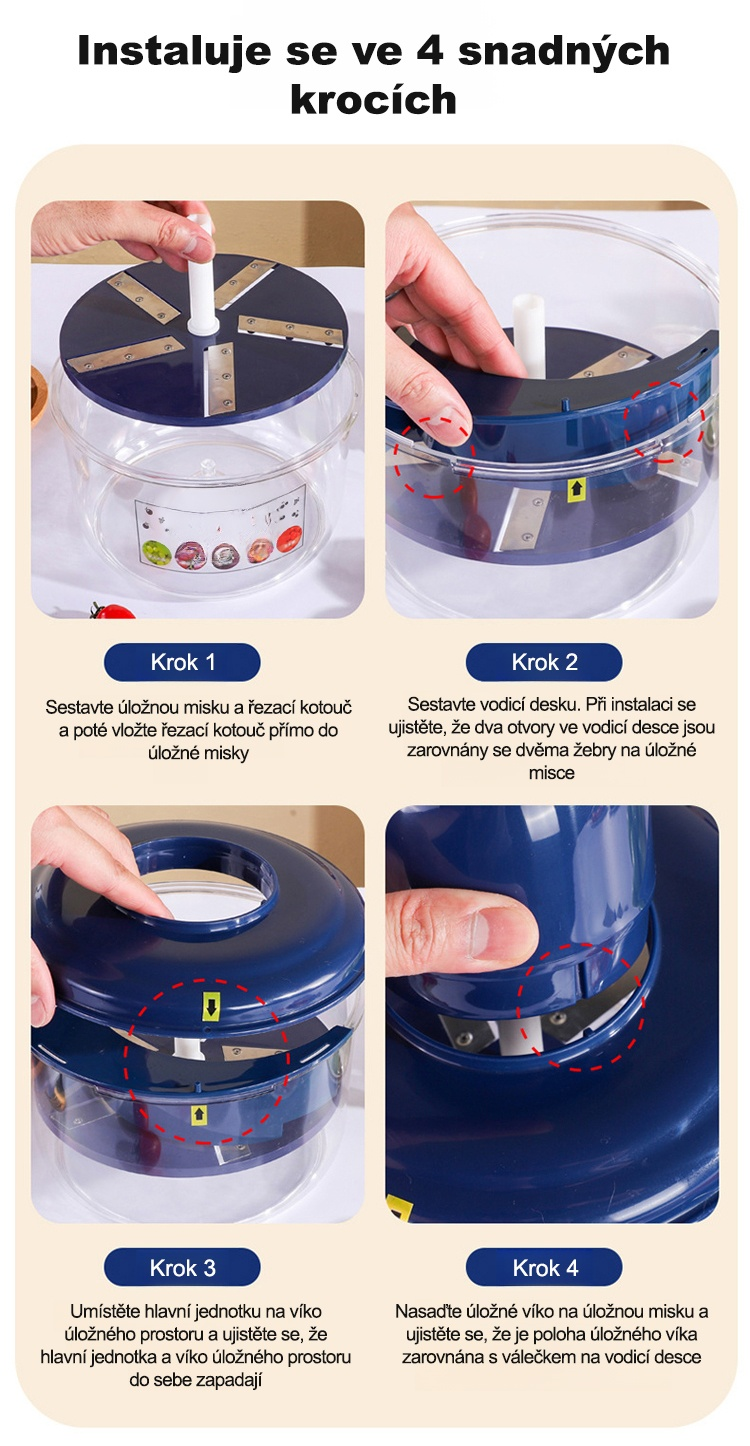 Instaluje se ve 4 snadných krocích

Krok 1

Sestavte úložnou misku a řezací kotouč a poté vložte řezací kotouč přímo do úložné misky

Krok 2

Sestavte vodicí desku. Při instalaci se ujistěte, že dva otvory ve vodicí desce jsou zarovnány se dvěma žebry na úložné misce

Krok 3

Umístěte hlavní jednotku na víko úložného prostoru a ujistěte se, že hlavní jednotka a víko úložného prostoru do sebe zapadají

Krok 4

Nasaďte úložné víko na úložnou misku a ujistěte se, že je poloha úložného víka zarovnána s válečkem na vodicí desce