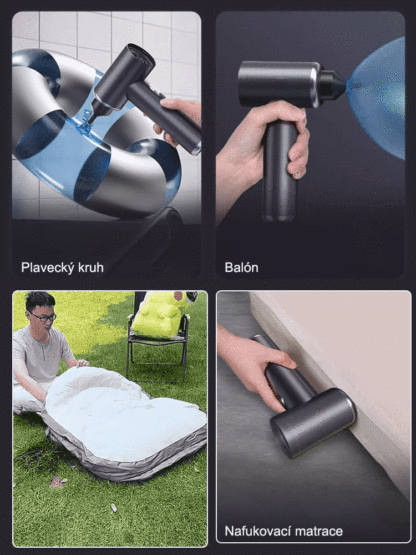 Plavecký kruh

Balón

Nafukovací matrace