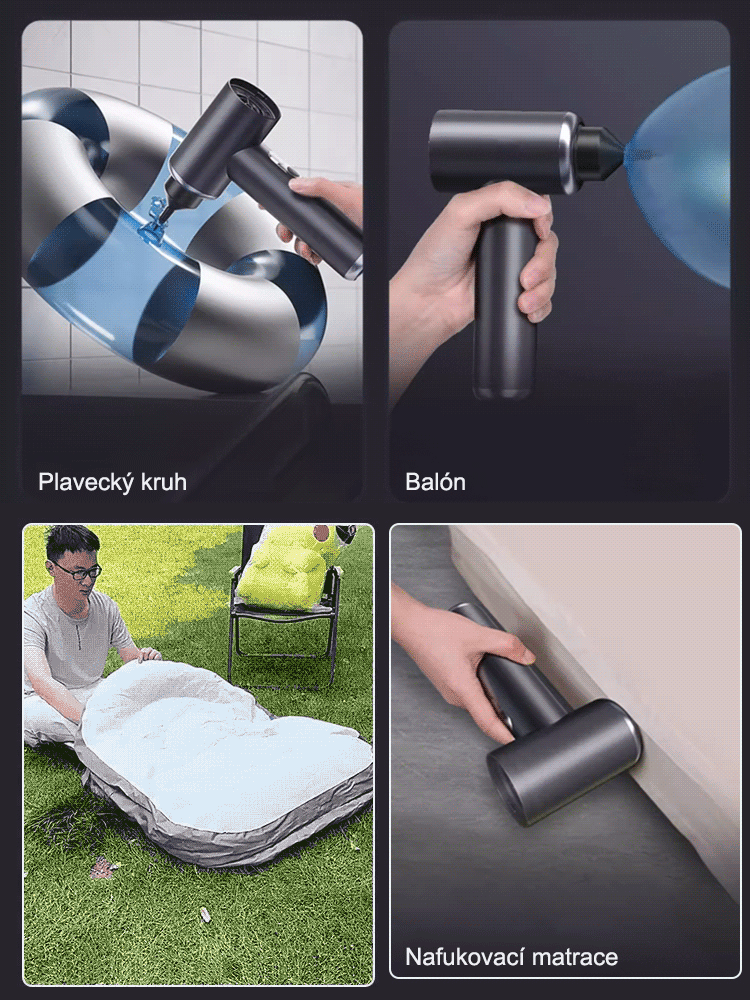 Plavecký kruh

Balón

Nafukovací matrace