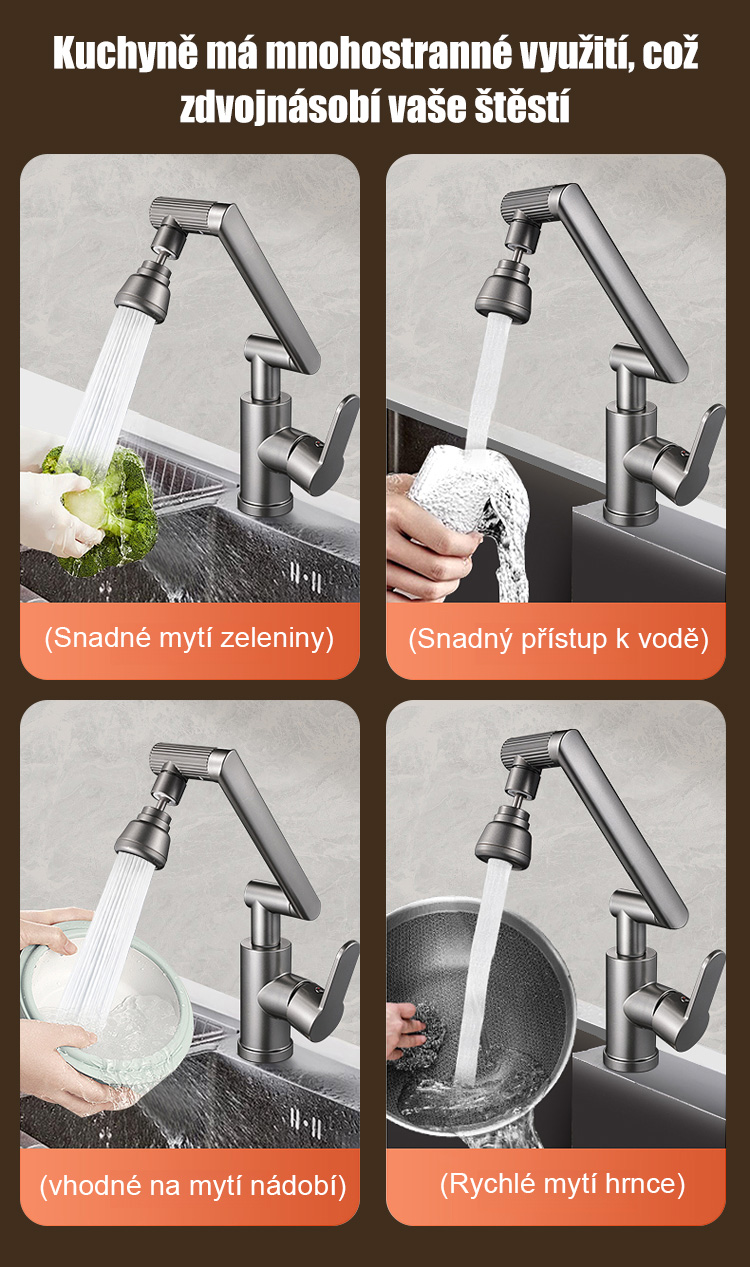 Kuchyně má mnohostranné využití, což zdvojnásobí vaše štěstí

(Snadné mytí zeleniny)

(Snadný přístup k vodě)

(vhodné na mytí nádobí)

(Rychlé mytí hrnce)