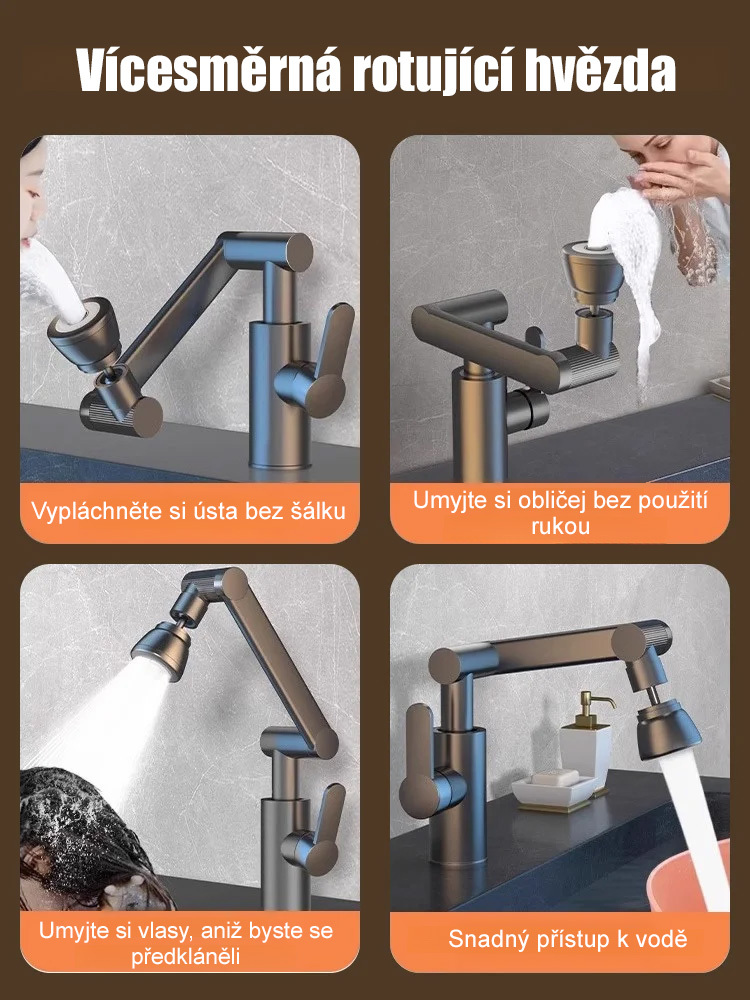 Vícesměrná rotující hvězda

Vypláchněte si ústa bez šálku

Umyjte si obličej bez použití rukou

Umyjte si vlasy, aniž byste se předkláněli

Snadný přístup k vodě