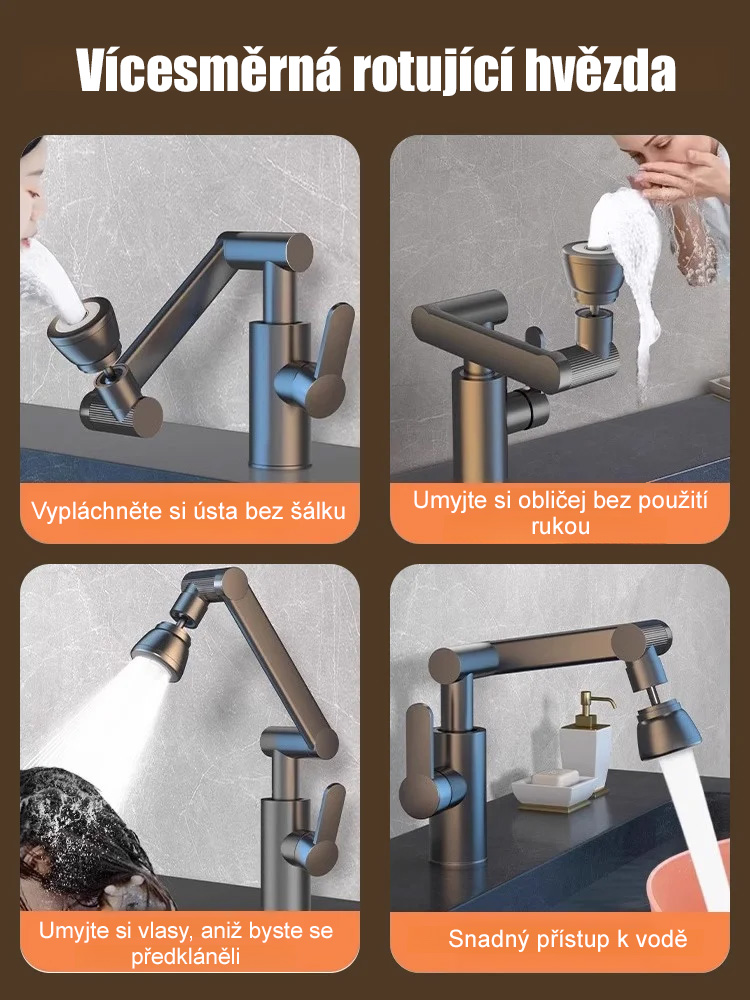 Vícesměrná rotující hvězda

Vypláchněte si ústa bez šálku

Umyjte si obličej bez použití rukou

Umyjte si vlasy, aniž byste se předkláněli

Snadný přístup k vodě