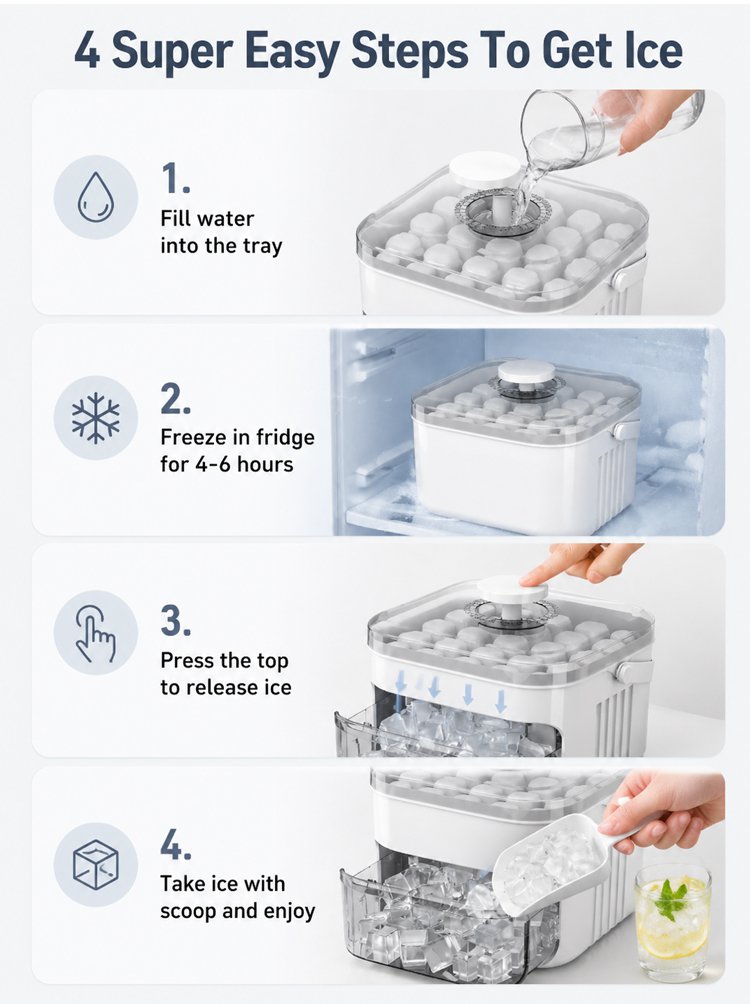 4 Super Easy Steps To Get Ice

1.
Fill water into the tray

2.
Freeze in fridge for 4-6 hours

3.
Press the top to release ice

4.
Take ice with scoop and enjoy