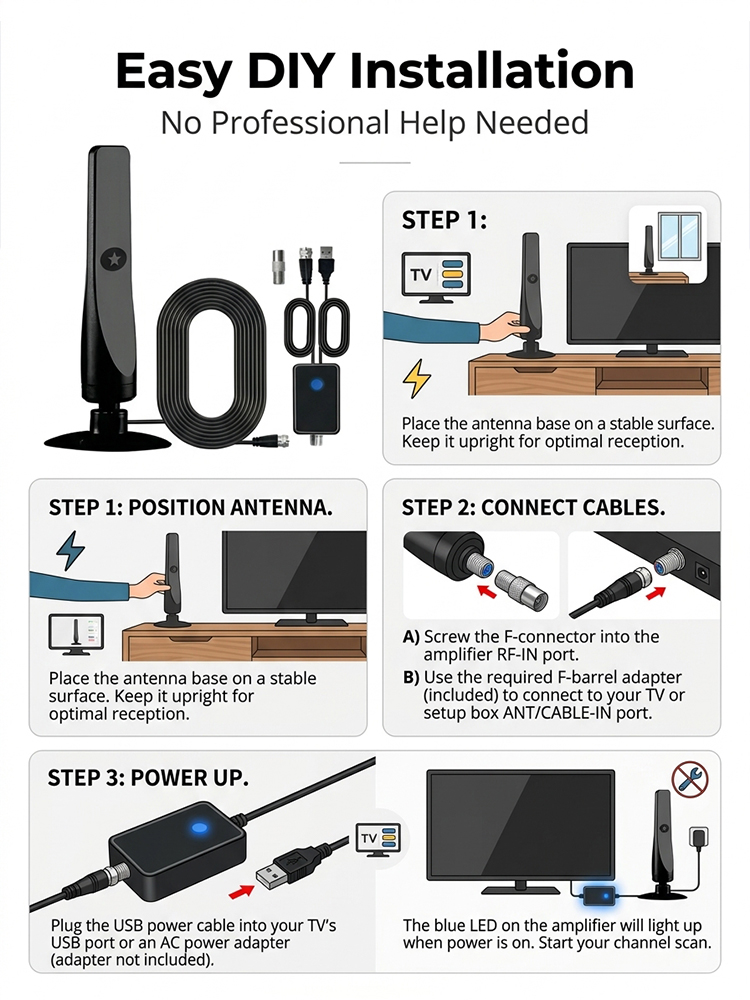 Easy DIY Installation

No Professional Help Needed

STEP 1:

TV

Place the antenna base on a stable surface. Keep it upright for optimal reception.

STEP 1: POSITION ANTENNA.

Place the antenna base on a stable surface. Keep it upright for optimal reception.

STEP 2: CONNECT CABLES.

A) Screw the F-connector into the amplifier RF-IN port.

B) Use the required F-barrel adapter (included) to connect to your TV or setup box ANT/CABLE-IN port.

STEP 3: POWER UP.

TV

Plug the USB power cable into your TV's USB port or an AC power adapter (adapter not included).

The blue LED on the amplifier will light up when power is on. Start your channel scan.