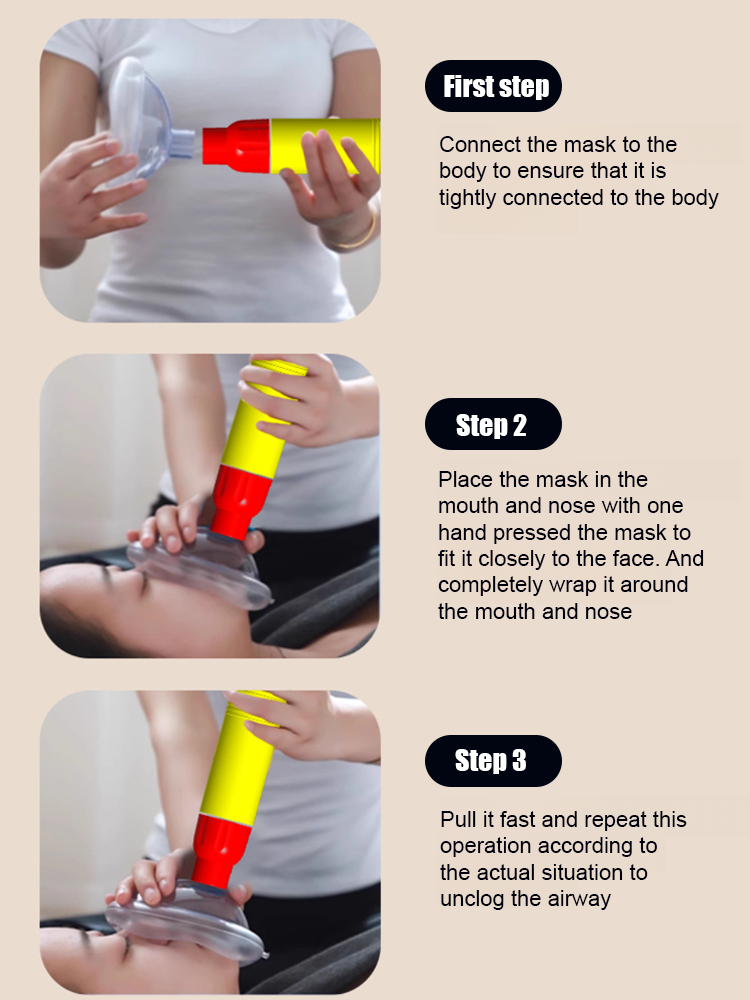 First step

Connect the mask to the body to ensure that it is tightly connected to the body

Step 2

Place the mask in the mouth and nose with one hand pressed the mask to fit it closely to the face. And completely wrap it around the mouth and nose

Step 3

Pull it fast and repeat this operation according to the actual situation to unclog the airway