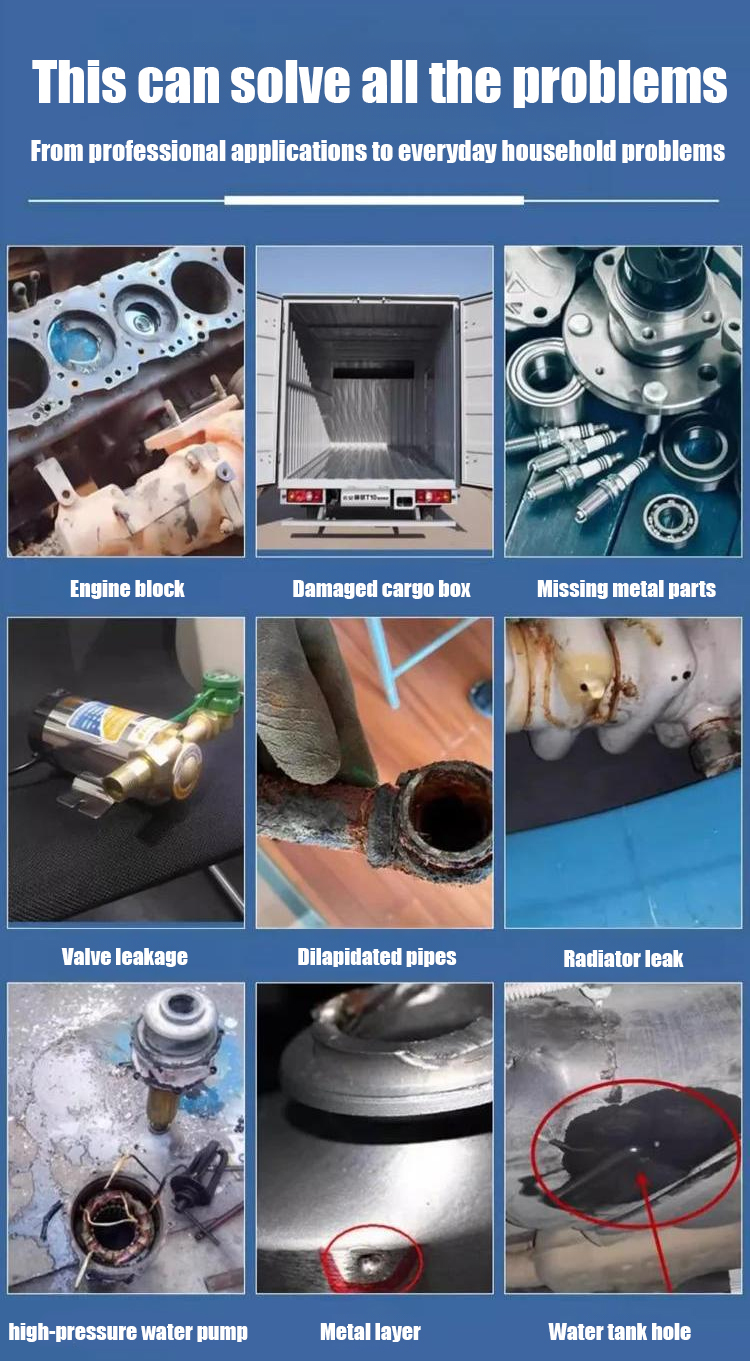 This can solve all the problems

From professional applications to everyday household problems

Engine block

Damaged cargo box

Missing metal parts

Valve leakage

Dilapidated pipes

Radiator leak

high-pressure water pump

Metal layer

Water tank hole