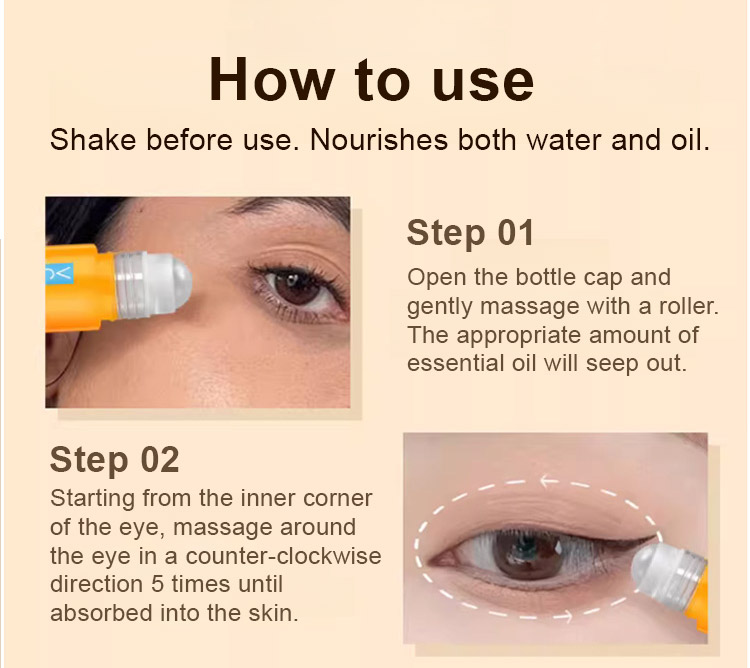 How to use

Shake before use. Nourishes both water and oil.

Step 01

Open the bottle cap and gently massage with a roller. The appropriate amount of essential oil will seep out.

Step 02

Starting from the inner corner of the eye, massage around the eye in a counter-clockwise direction 5 times until absorbed into the skin.