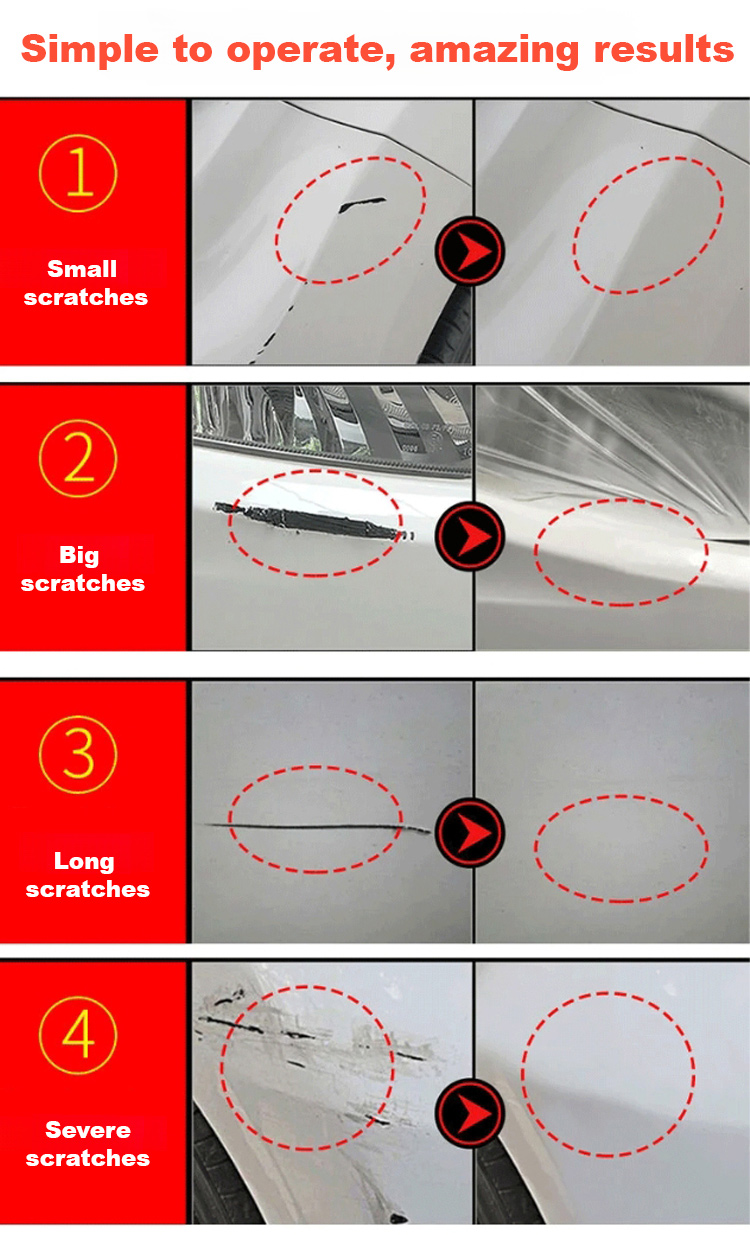 Simple to operate, amazing results

①
Small scratches

②
Big scratches

③
Long scratches

④
Severe scratches