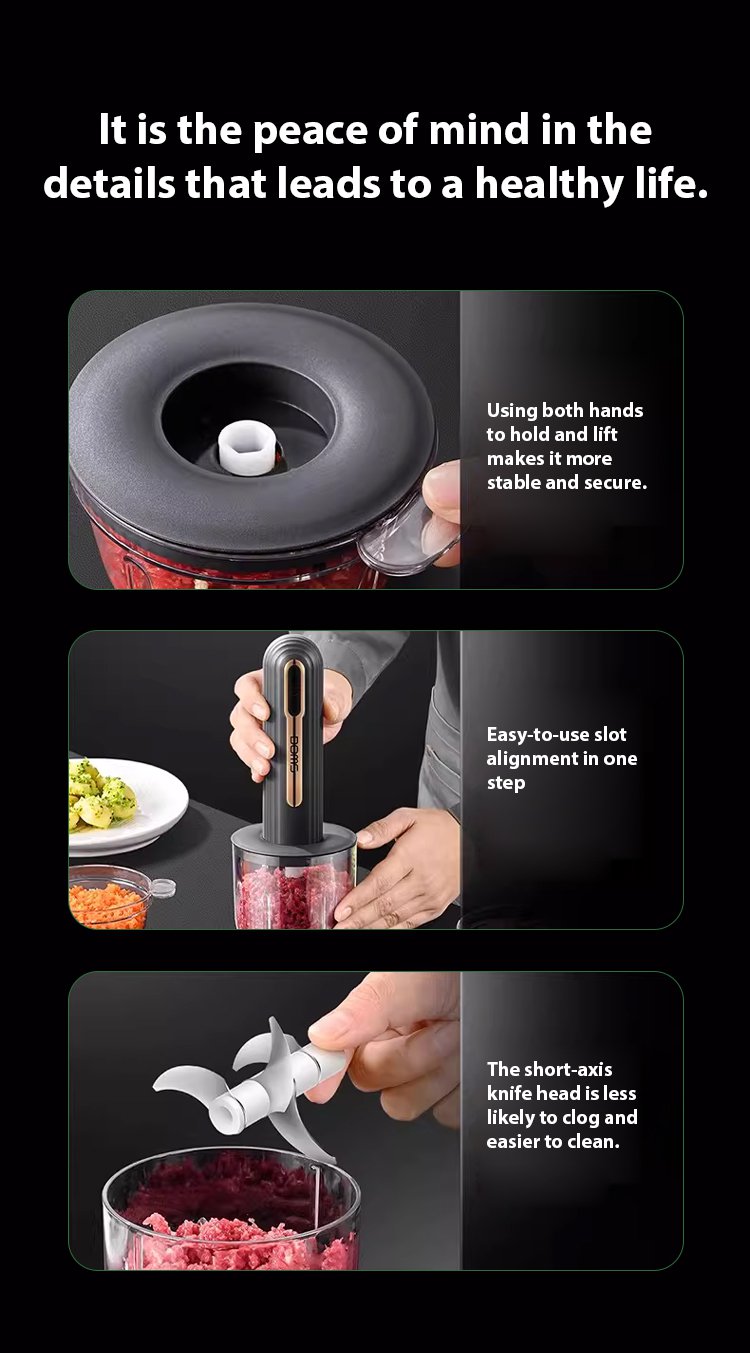 It is the peace of mind in the details that leads to a healthy life.

Using both hands to hold and lift makes it more stable and secure.

BOMS

Easy-to-use slot alignment in one step

The short-axis knife head is less likely to clog and easier to clean.