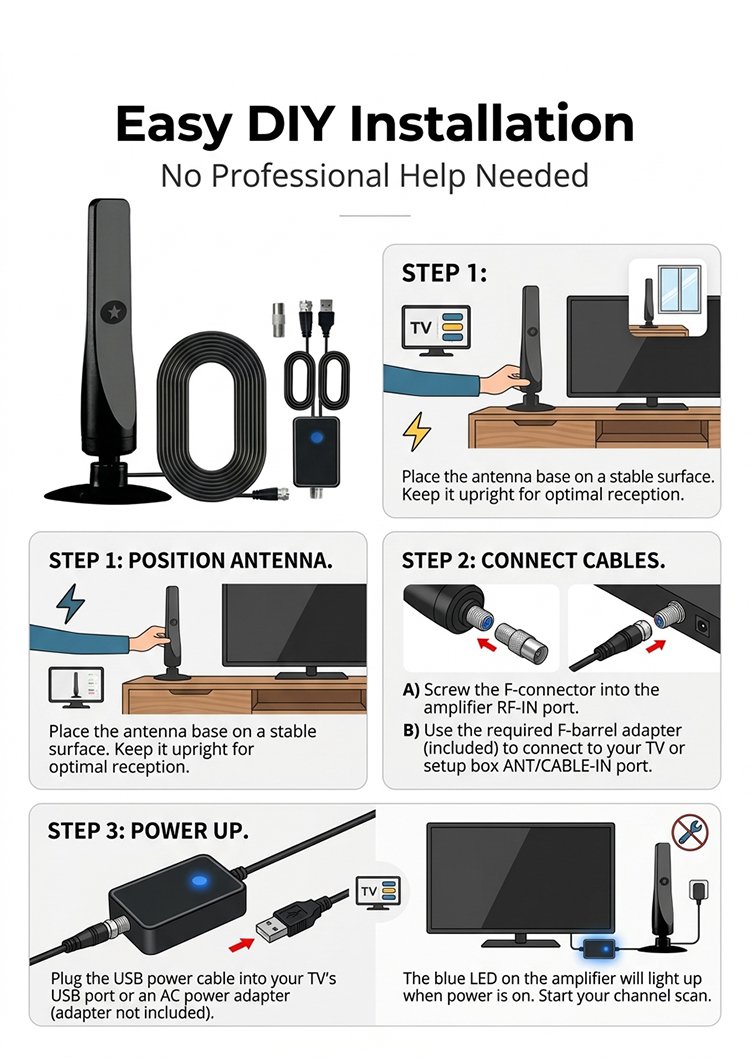 Easy DIY Installation
No Professional Help Needed

STEP 1:
TV
Place the antenna base on a stable surface. Keep it upright for optimal reception.

STEP 1: POSITION ANTENNA.
Place the antenna base on a stable surface. Keep it upright for optimal reception.

STEP 2: CONNECT CABLES.
A) Screw the F-connector into the amplifier RF-IN port.
B) Use the required F-barrel adapter (included) to connect to your TV or setup box ANT/CABLE-IN port.

STEP 3: POWER UP.
TV
Plug the USB power cable into your TV's USB port or an AC power adapter (adapter not included).

The blue LED on the amplifier will light up when power is on. Start your channel scan.