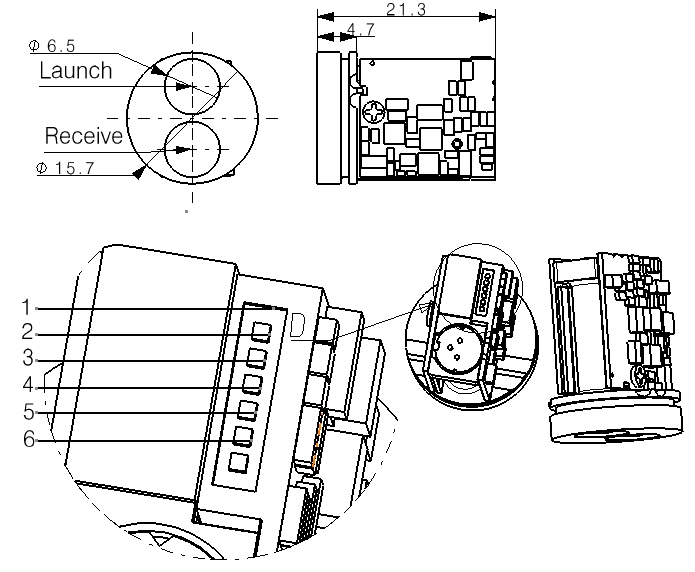 Φ 6.5
Launch
Receive
Φ 15.7
21.3
4.7
1
2
3
4
5
6
D