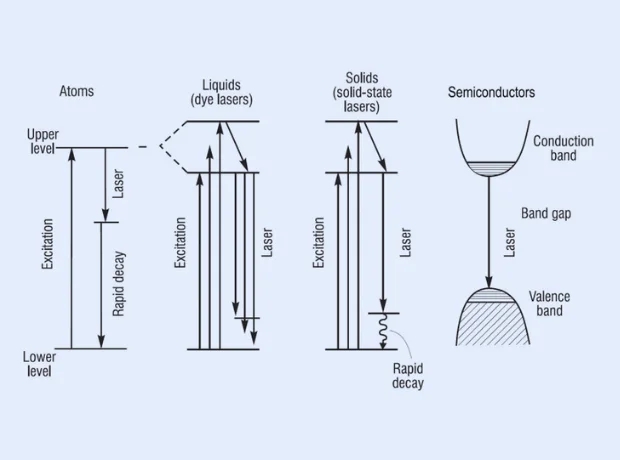 Atoms

Upper level

Excitation

Laser

Rapid decay

Lower level

Liquids (dye lasers)

Excitation

Laser

Solids (solid-state lasers)

Excitation

Laser

Rapid decay

Semiconductors

Conduction band

Band gap

Laser

Valence band