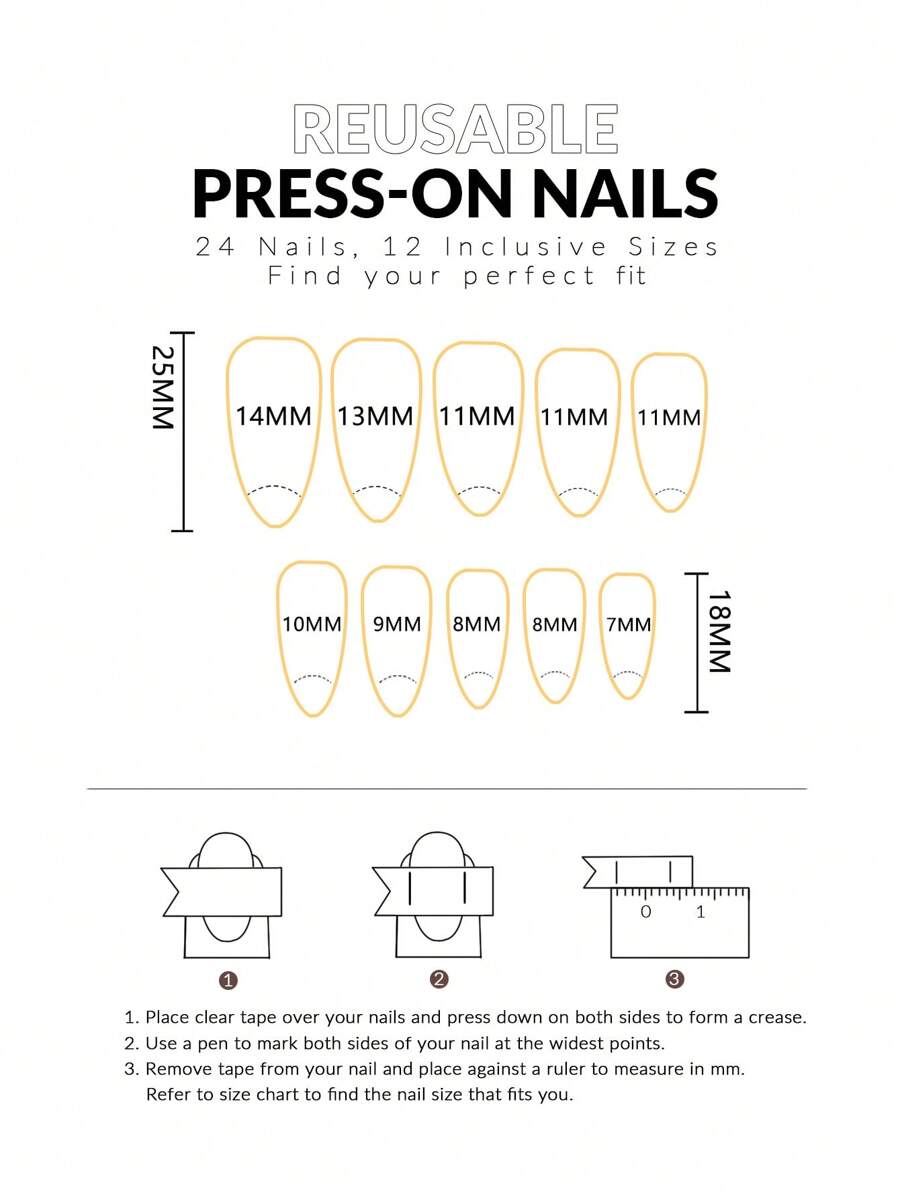 REUSABLE
PRESS-ON NAILS
24 Nails, 12 Inclusive Sizes
Find your perfect fit

25MM
14MM 13MM 11MM 11MM 11MM

10MM 9MM 8MM 8MM 7MM
18MM

0 1

1 2 3

1. Place clear tape over your nails and press down on both sides to form a crease.
2. Use a pen to mark both sides of your nail at the widest points.
3. Remove tape from your nail and place against a ruler to measure in mm. Refer to size chart to find the nail size that fits you.