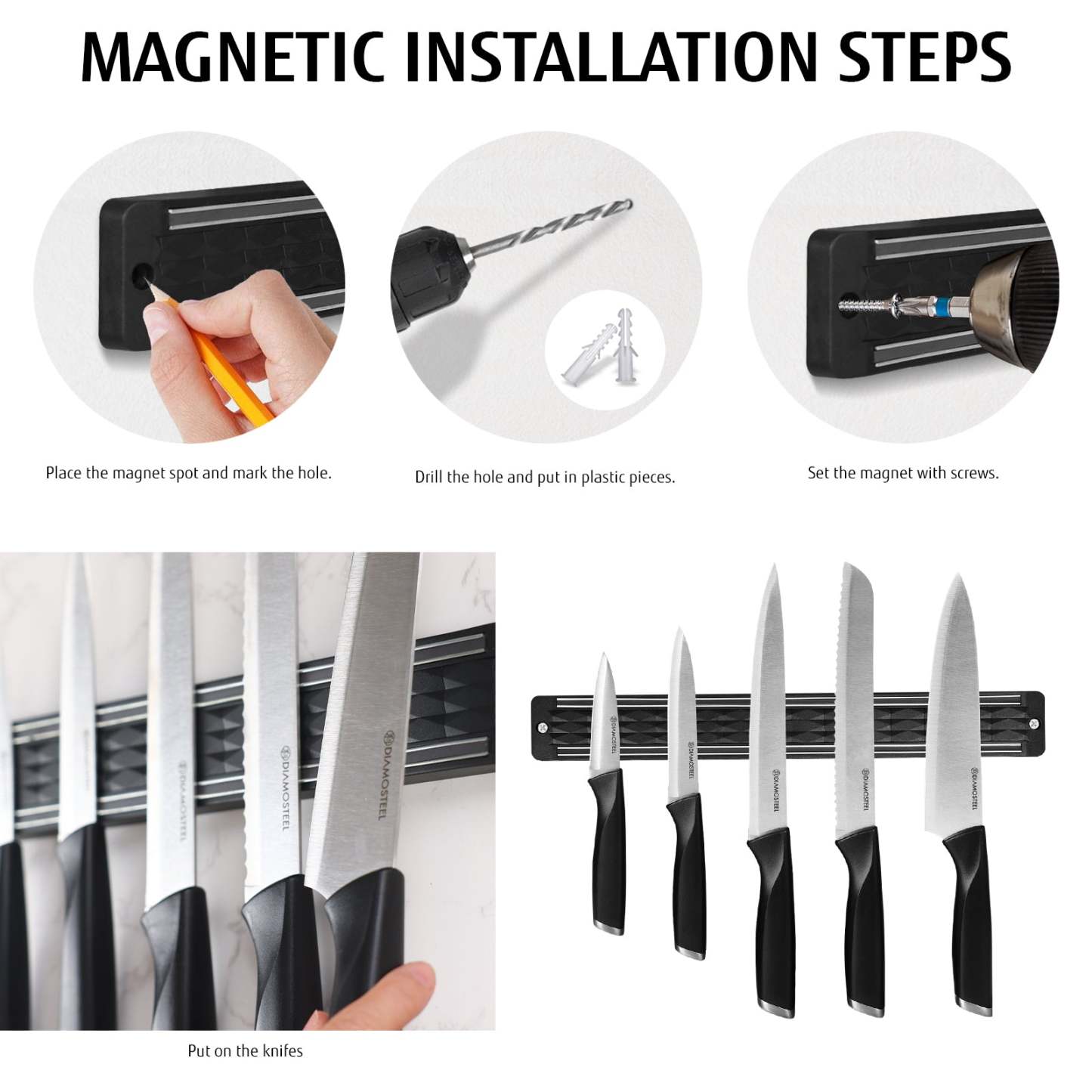 MAGNETIC INSTALLATION STEPS

Place the magnet spot and mark the hole.

Drill the hole and put in plastic pieces.

Set the magnet with screws.

DIAMOSTEEL

DIAMOSTEEL

DIAMOSTEEL

Put on the knifes

DIAMOSTEEL

DIAMOSTEEL

DIAMOSTEEL

DIAMOSTEEL

DIAMOSTEEL