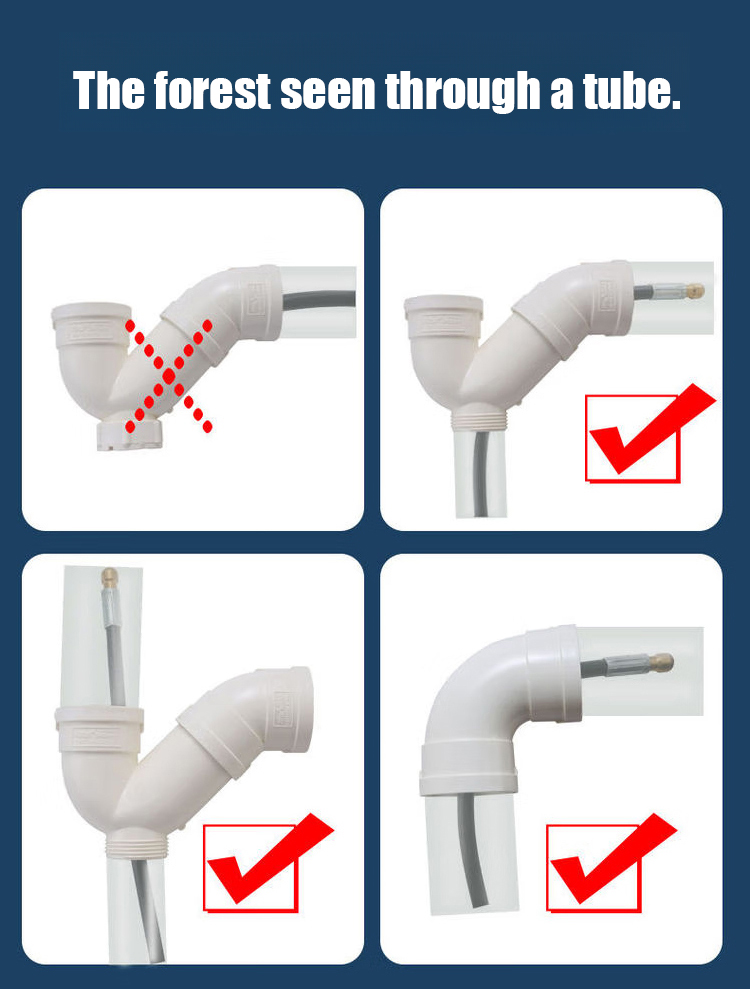 The forest seen through a tube.