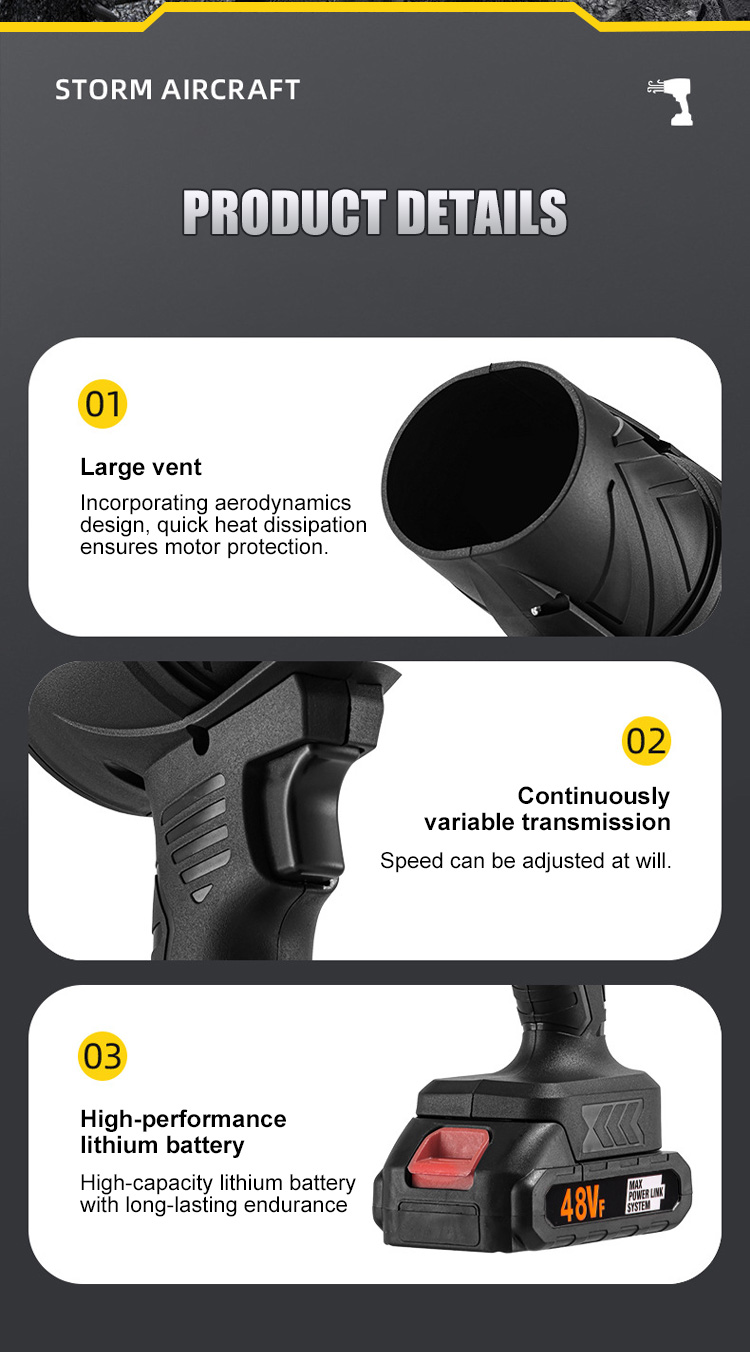 STORM AIRCRAFT

PRODUCT DETAILS

01

Large vent

Incorporating aerodynamics design, quick heat dissipation ensures motor protection.

02

Continuously variable transmission

Speed can be adjusted at will.

03

High-performance lithium battery

High-capacity lithium battery with long-lasting endurance

48VF

MAX POWER LINK SYSTEM