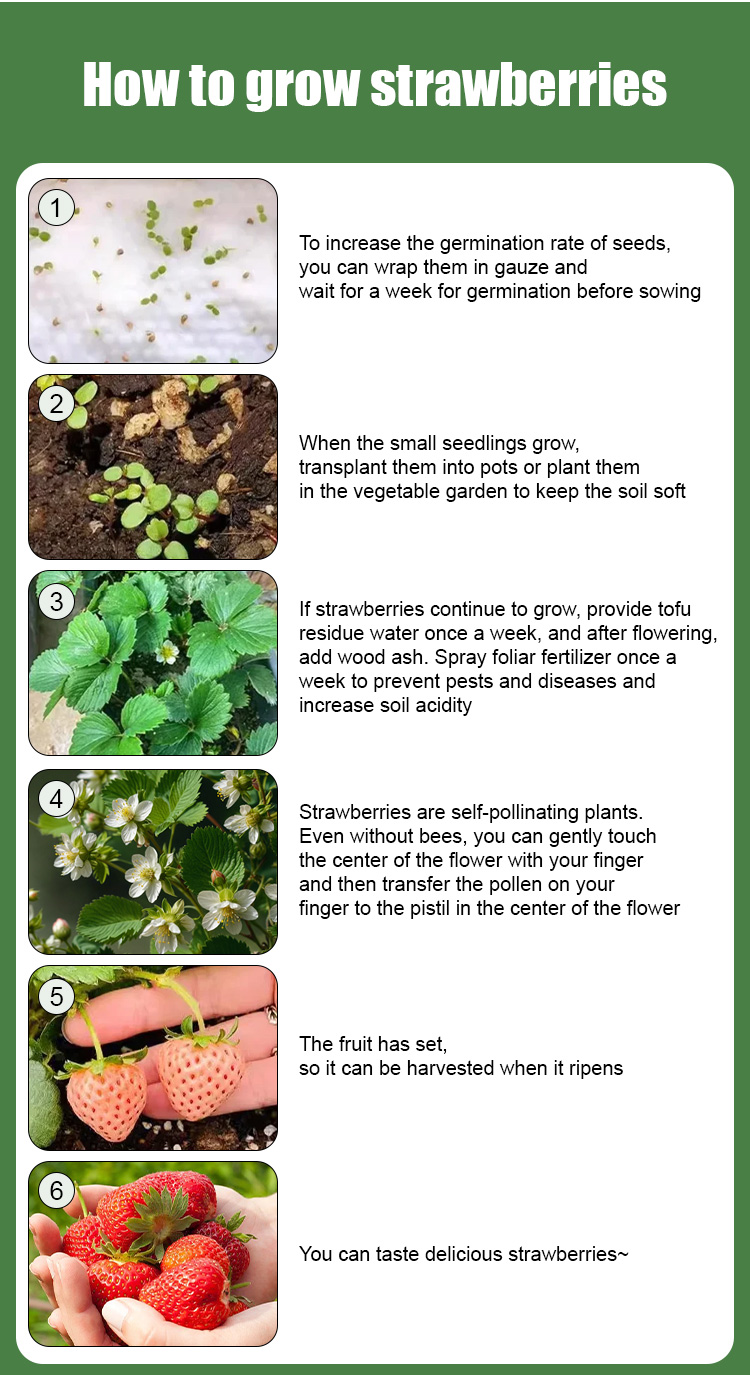 How to grow strawberries

1

To increase the germination rate of seeds, you can wrap them in gauze and wait for a week for germination before sowing

2

When the small seedlings grow, transplant them into pots or plant them in the vegetable garden to keep the soil soft

3

If strawberries continue to grow, provide tofu residue water once a week, and after flowering, add wood ash. Spray foliar fertilizer once a week to prevent pests and diseases and increase soil acidity

4

Strawberries are self-pollinating plants. Even without bees, you can gently touch the center of the flower with your finger and then transfer the pollen on your finger to the pistil in the center of the flower

5

The fruit has set, so it can be harvested when it ripens

6

You can taste delicious strawberries~