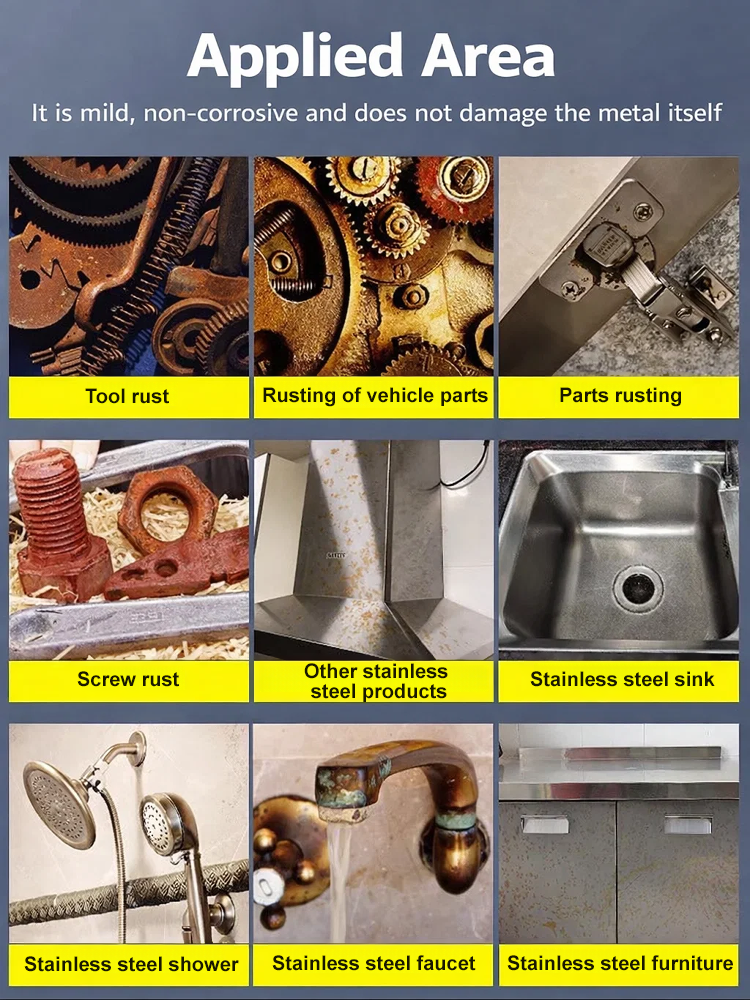 Applied Area

It is mild, non-corrosive and does not damage the metal itself

Tool rust

Rusting of vehicle parts

Parts rusting

Screw rust

Other stainless steel products

Stainless steel sink

Stainless steel shower

Stainless steel faucet

Stainless steel furniture