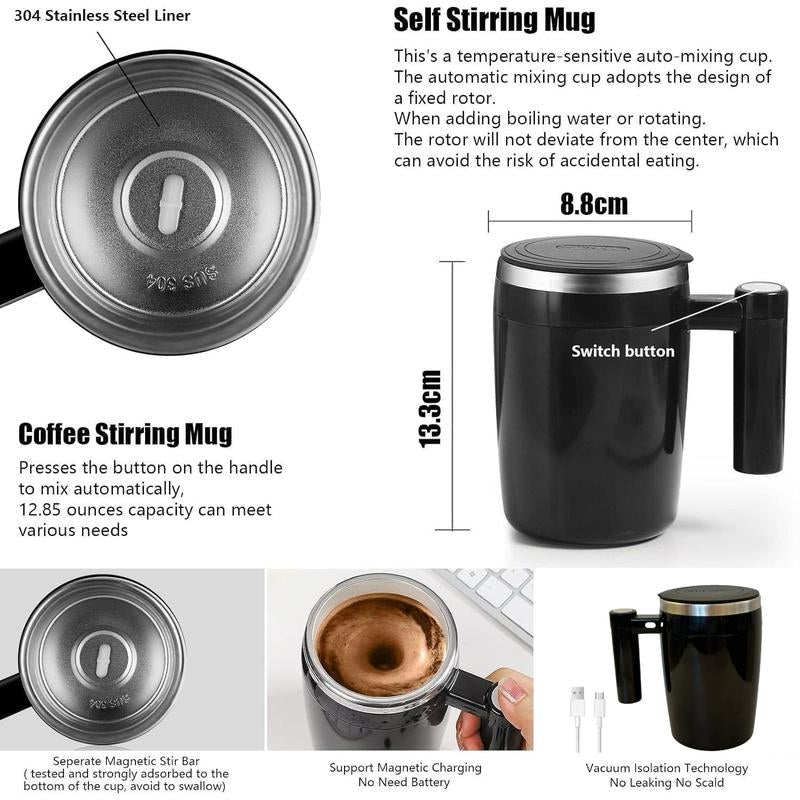 304 Stainless Steel Liner

SUS 304

Self Stirring Mug

This's a temperature-sensitive auto-mixing cup.
The automatic mixing cup adopts the design of a fixed rotor.
When adding boiling water or rotating.
The rotor will not deviate from the center, which can avoid the risk of accidental eating.

8.8cm

13.3cm

Switch button

Coffee Stirring Mug

Presses the button on the handle to mix automatically,
12.85 ounces capacity can meet various needs

SUS 304

Seperate Magnetic Stir Bar
( tested and strongly adsorbed to the bottom of the cup, avoid to swallow)

Support Magnetic Charging
No Need Battery

Vacuum Isolation Technology
No Leaking No Scald