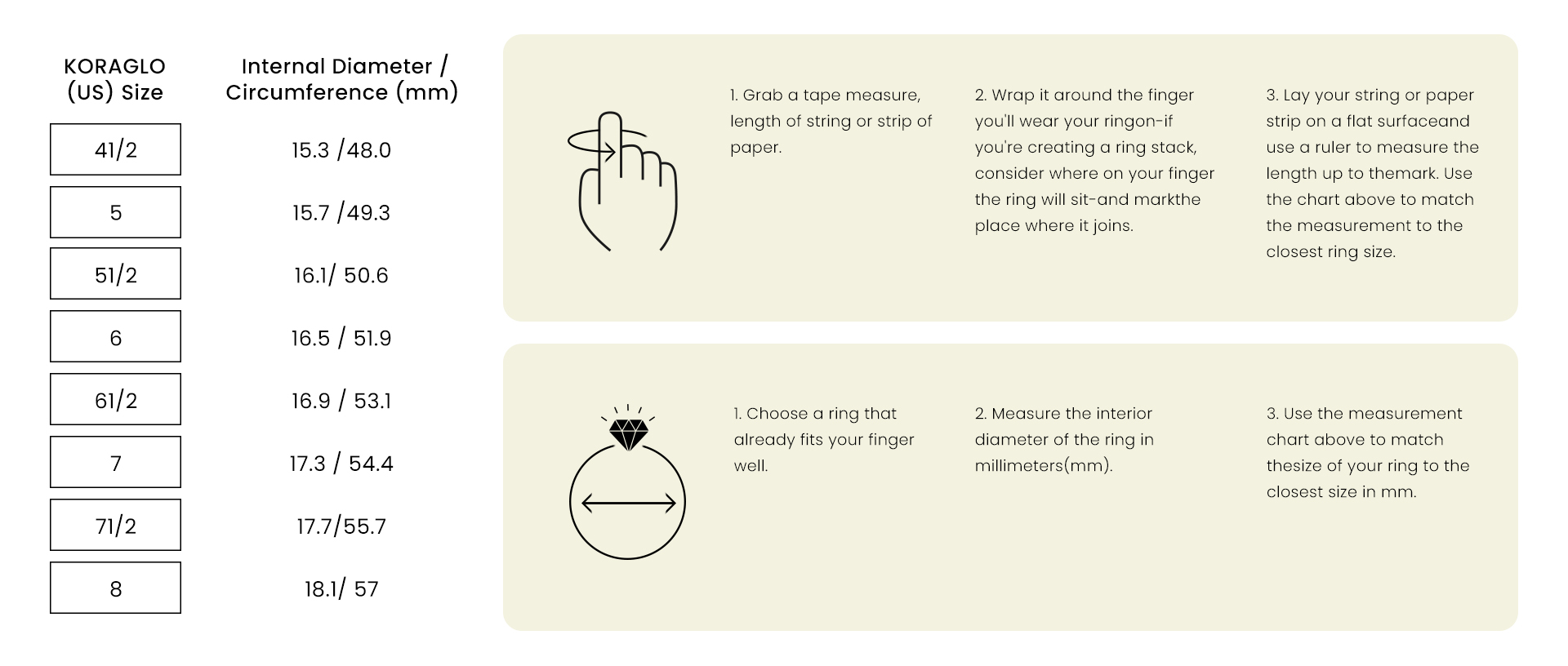 | KORAGLO (US) Size | Internal Diameter / Circumference (mm) |
|---|---|
| 41/2 | 15.3 /48.0 |
| 5 | 15.7 /49.3 |
| 51/2 | 16.1/ 50.6 |
| 6 | 16.5 / 51.9 |
| 61/2 | 16.9 / 53.1 |
| 7 | 17.3 / 54.4 |
| 71/2 | 17.7/55.7 |
| 8 | 18.1/ 57 |

1. Grab a tape measure, length of string or strip of paper.

2. Wrap it around the finger you'll wear your ringon-if you're creating a ring stack, consider where on your finger the ring will sit-and markthe place where it joins.

3. Lay your string or paper strip on a flat surfaceand use a ruler to measure the length up to themark. Use the chart above to match the measurement to the closest ring size.

1. Choose a ring that already fits your finger well.

2. Measure the interior diameter of the ring in millimeters(mm).

3. Use the measurement chart above to match thesize of your ring to the closest size in mm.