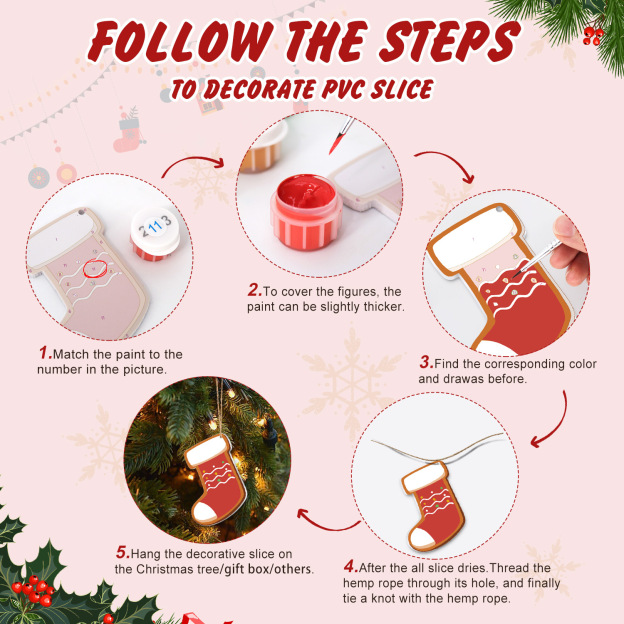 FOLLOW THE STEPS
TO DECORATE PVC SLICE

2 11 3

1.Match the paint to the number in the picture.

2.To cover the figures, the paint can be slightly thicker.

3.Find the corresponding color and drawas before.

4.After the all slice dries.Thread the hemp rope through its hole, and finally tie a knot with the hemp rope.

5.Hang the decorative slice on the Christmas tree/gift box/others.