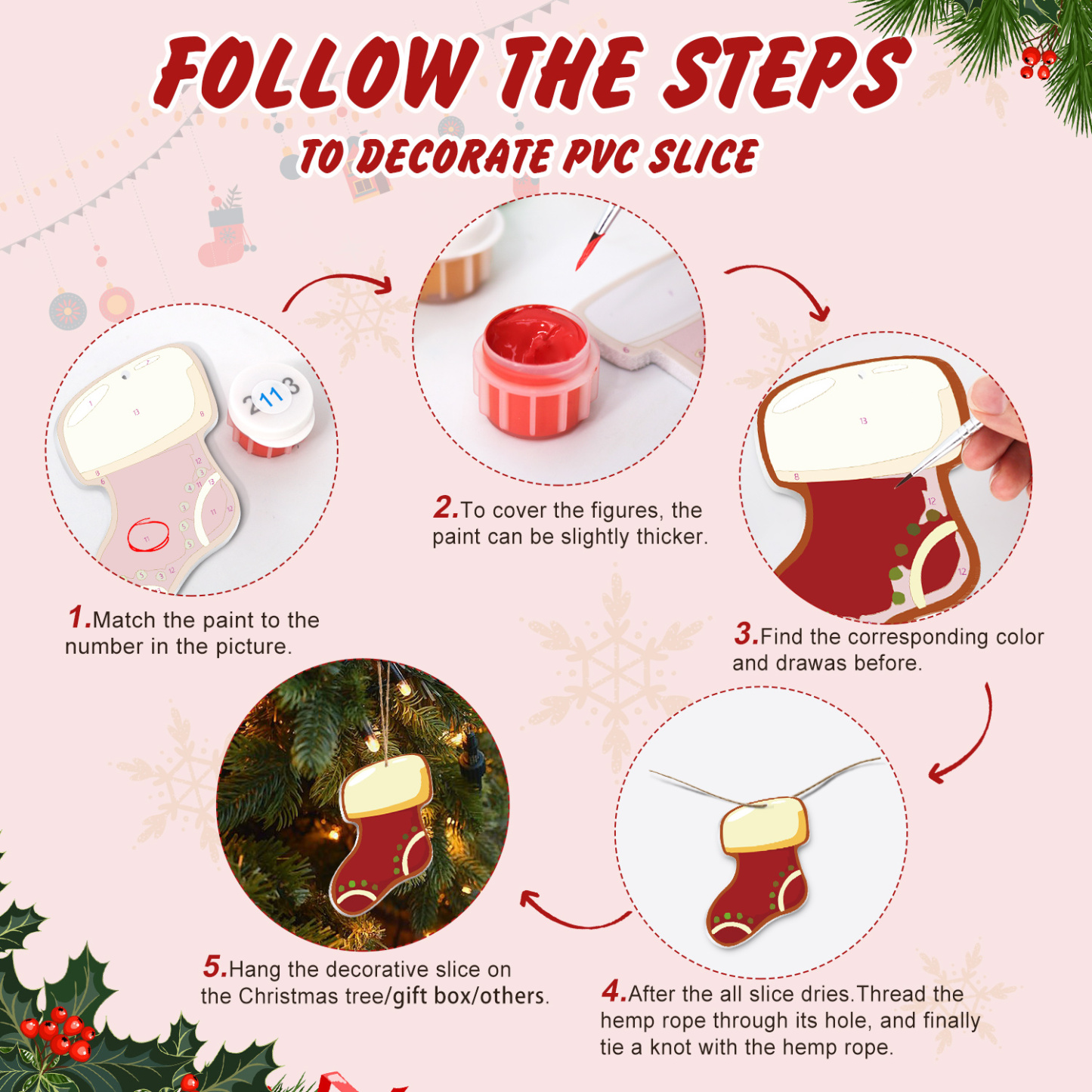 FOLLOW THE STEPS
TO DECORATE PVC SLICE

2 11 3

1.Match the paint to the number in the picture.

2.To cover the figures, the paint can be slightly thicker.

3.Find the corresponding color and drawas before.

4.After the all slice dries.Thread the hemp rope through its hole, and finally tie a knot with the hemp rope.

5.Hang the decorative slice on the Christmas tree/gift box/others.