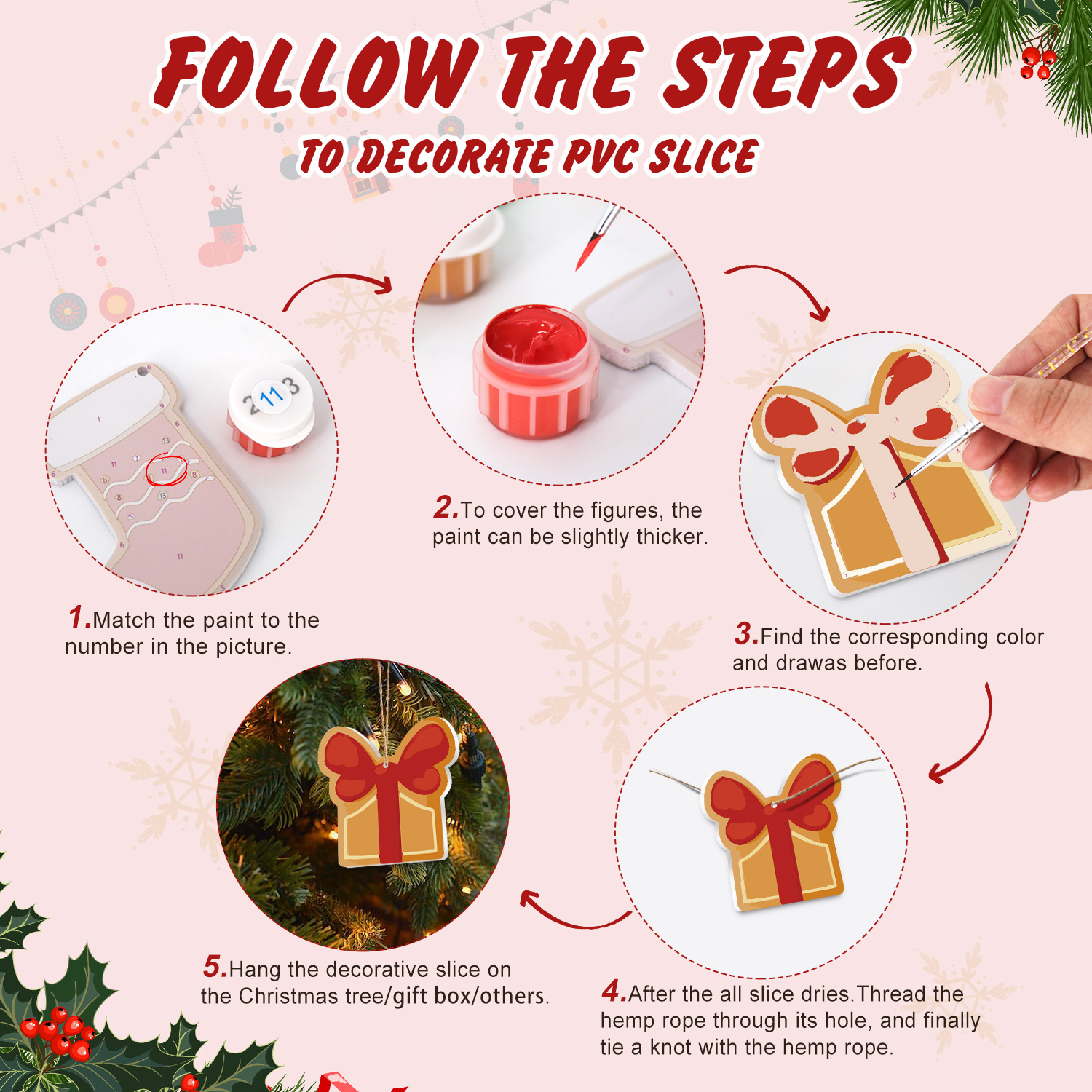 FOLLOW THE STEPS
TO DECORATE PVC SLICE

2 11 3

1.Match the paint to the number in the picture.

2.To cover the figures, the paint can be slightly thicker.

3.Find the corresponding color and drawas before.

4.After the all slice dries.Thread the hemp rope through its hole, and finally tie a knot with the hemp rope.

5.Hang the decorative slice on the Christmas tree/gift box/others.