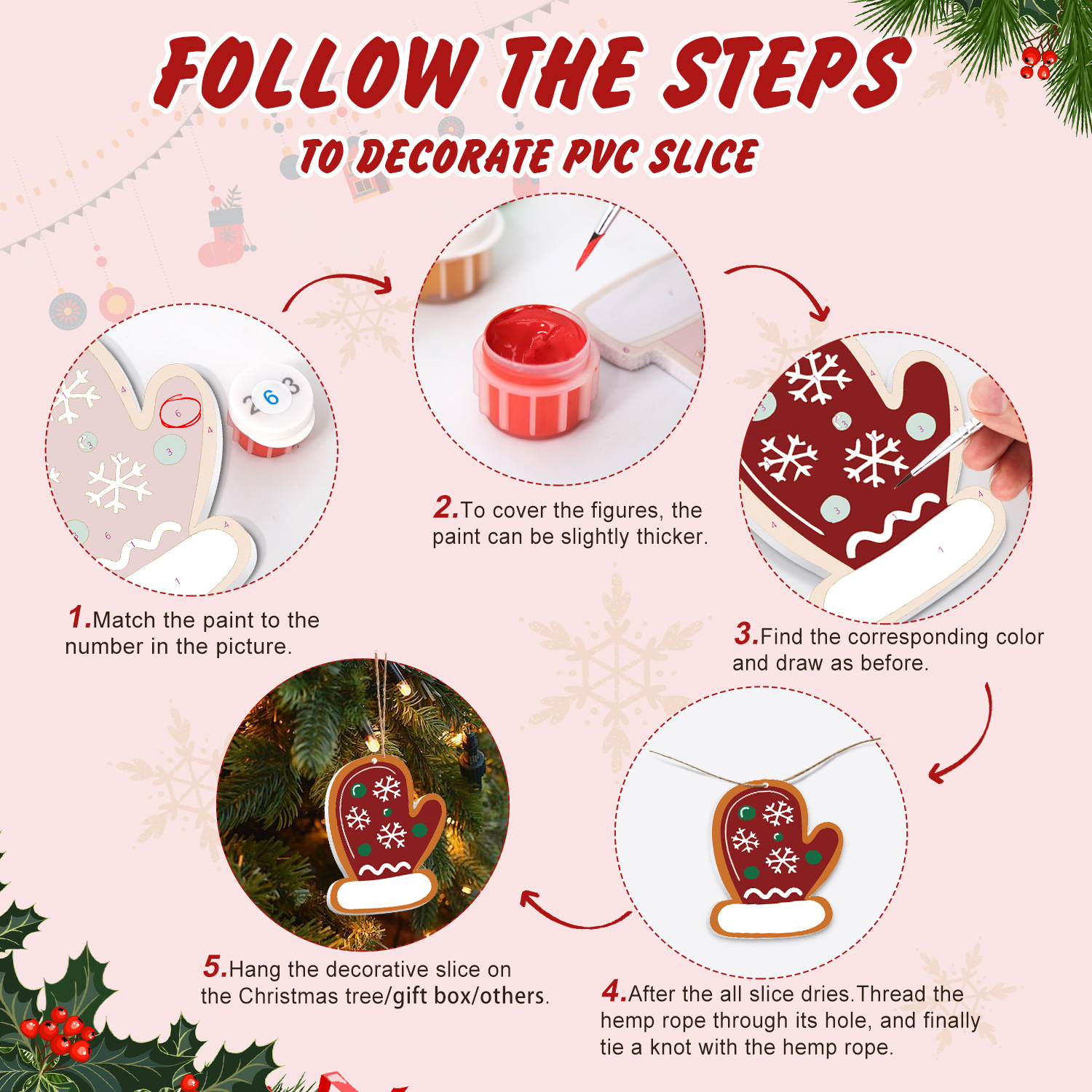 FOLLOW THE STEPS

TO DECORATE PVC SLICE

2 6 3

1.Match the paint to the number in the picture.

2.To cover the figures, the paint can be slightly thicker.

3.Find the corresponding color and draw as before.

4.After the all slice dries.Thread the hemp rope through its hole, and finally tie a knot with the hemp rope.

5.Hang the decorative slice on the Christmas tree/gift box/others.