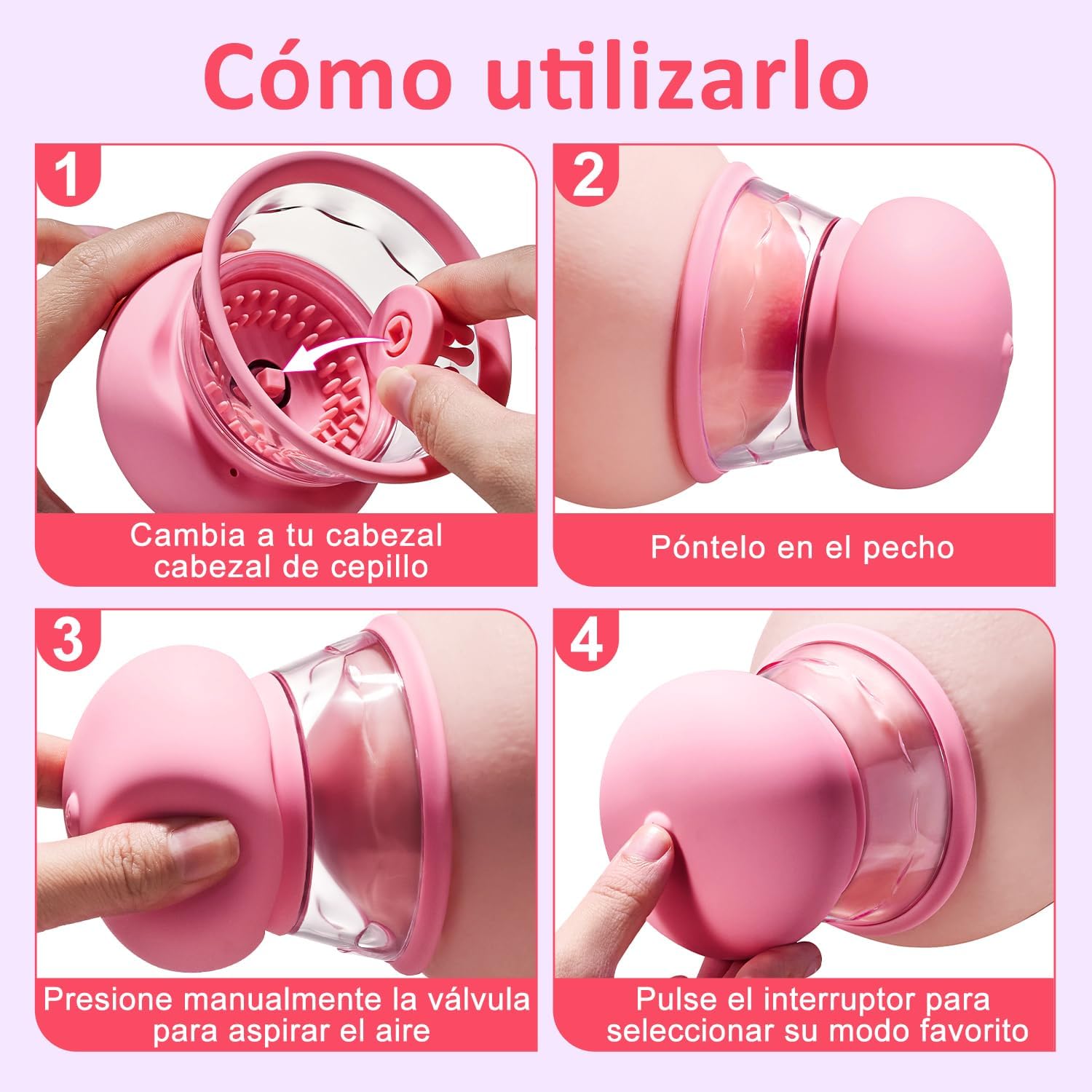 Cómo utilizarlo

1

Cambia a tu cabezal cabezal de cepillo

2

Póntelo en el pecho

3

Presione manualmente la válvula para aspirar el aire

4

Pulse el interruptor para seleccionar su modo favorito