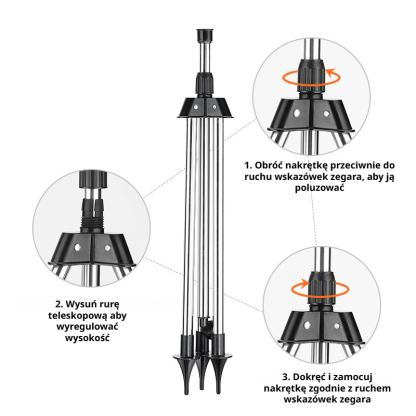 1. Obróć nakrętkę przeciwnie do ruchu wskazówek zegara, aby ją poluzować

2. Wysuń rurę teleskopową aby wyregulować wysokość

3. Dokręć i zamocuj nakrętkę zgodnie z ruchem wskazówek zegara