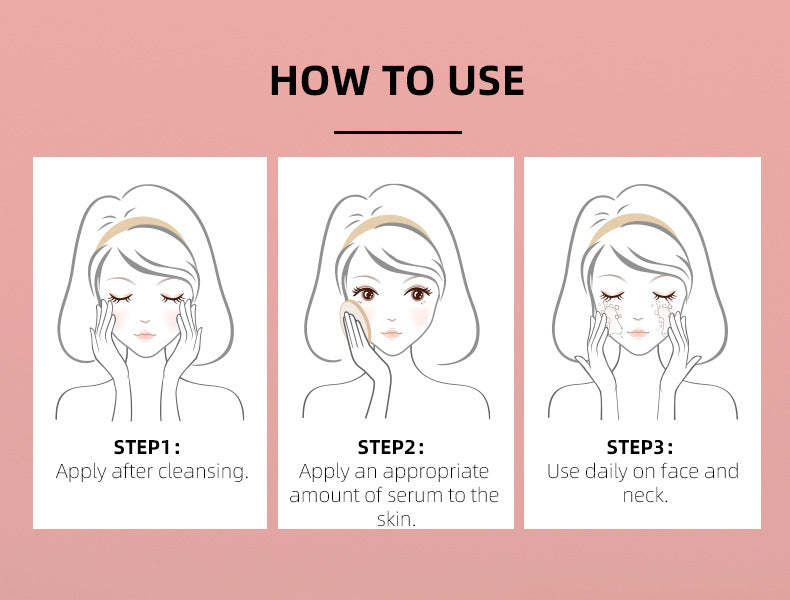 HOW TO USE

STEP1:
Apply after cleansing.

STEP2:
Apply an appropriate amount of serum to the skin.

STEP3:
Use daily on face and neck.