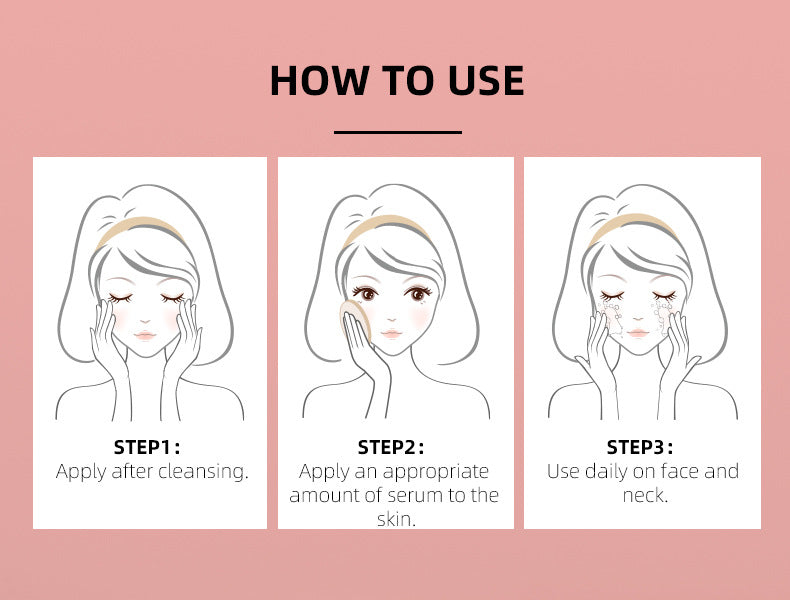 HOW TO USE

STEP1:
Apply after cleansing.

STEP2:
Apply an appropriate amount of serum to the skin.

STEP3:
Use daily on face and neck.