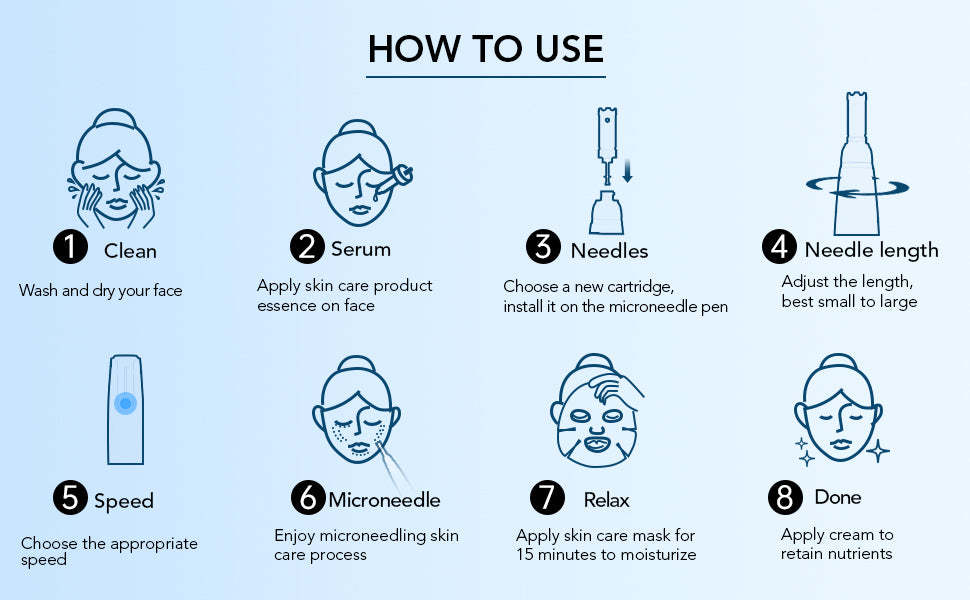 HOW TO USE

1 Clean
Wash and dry your face

2 Serum
Apply skin care product essence on face

3 Needles
Choose a new cartridge, install it on the microneedle pen

4 Needle length
Adjust the length, best small to large

5 Speed
Choose the appropriate speed

6 Microneedle
Enjoy microneedling skin care process

7 Relax
Apply skin care mask for 15 minutes to moisturize

8 Done
Apply cream to retain nutrients