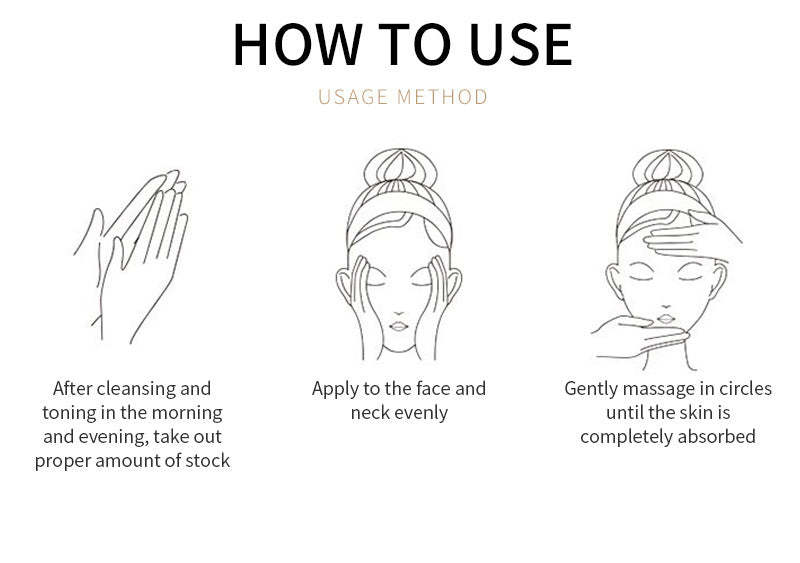 HOW TO USE

USAGE METHOD

After cleansing and toning in the morning and evening, take out proper amount of stock

Apply to the face and neck evenly

Gently massage in circles until the skin is completely absorbed