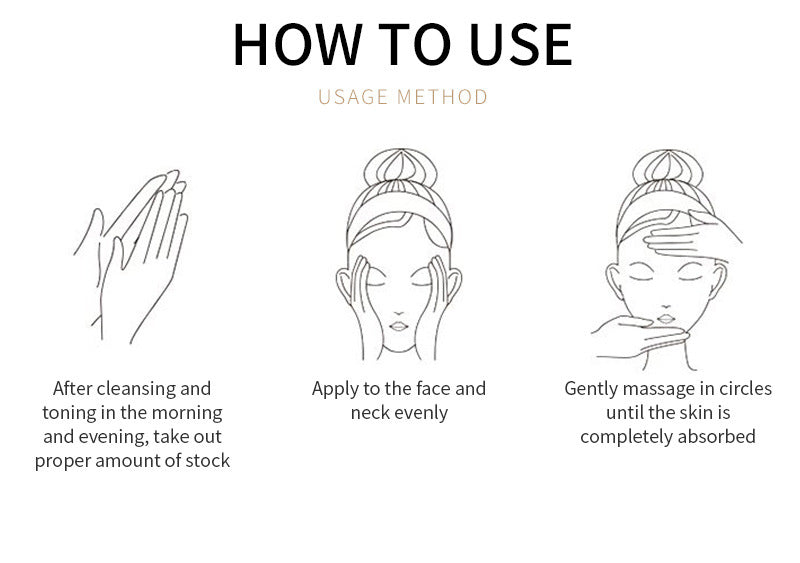 HOW TO USE

USAGE METHOD

After cleansing and toning in the morning and evening, take out proper amount of stock

Apply to the face and neck evenly

Gently massage in circles until the skin is completely absorbed