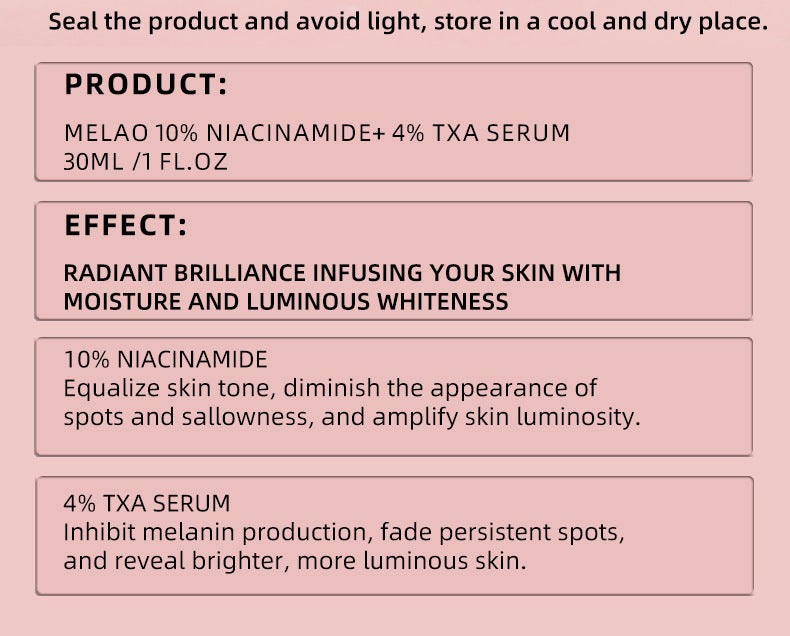 Seal the product and avoid light, store in a cool and dry place.

PRODUCT:

MELAO 10% NIACINAMIDE+ 4% TXA SERUM
30ML /1 FL.OZ

EFFECT:

RADIANT BRILLIANCE INFUSING YOUR SKIN WITH MOISTURE AND LUMINOUS WHITENESS

10% NIACINAMIDE
Equalize skin tone, diminish the appearance of spots and sallowness, and amplify skin luminosity.

4% TXA SERUM
Inhibit melanin production, fade persistent spots, and reveal brighter, more luminous skin.