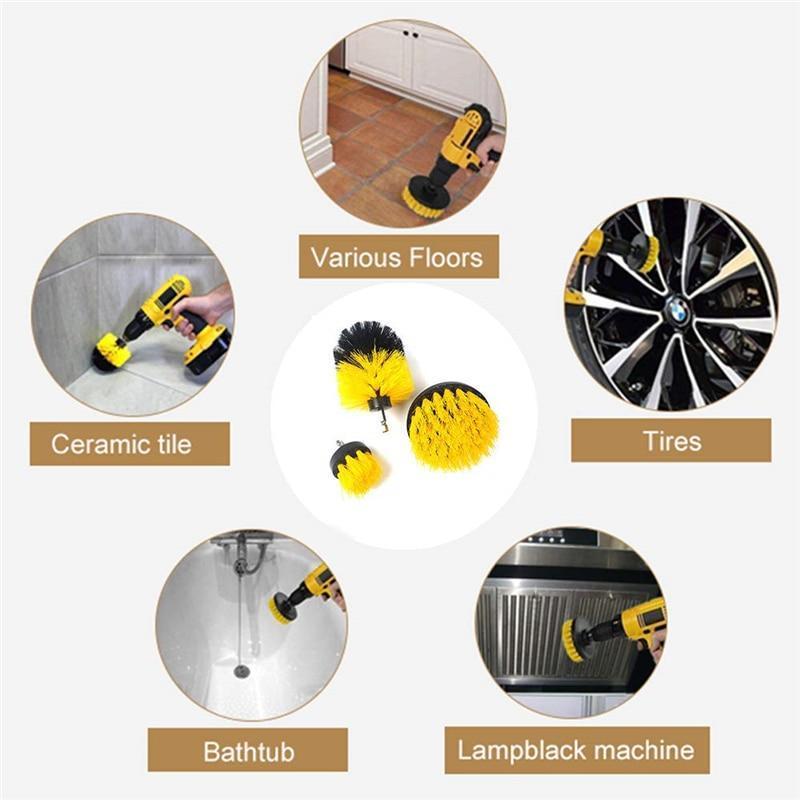 Various Floors

Ceramic tile

Tires

Bathtub

Lampblack machine