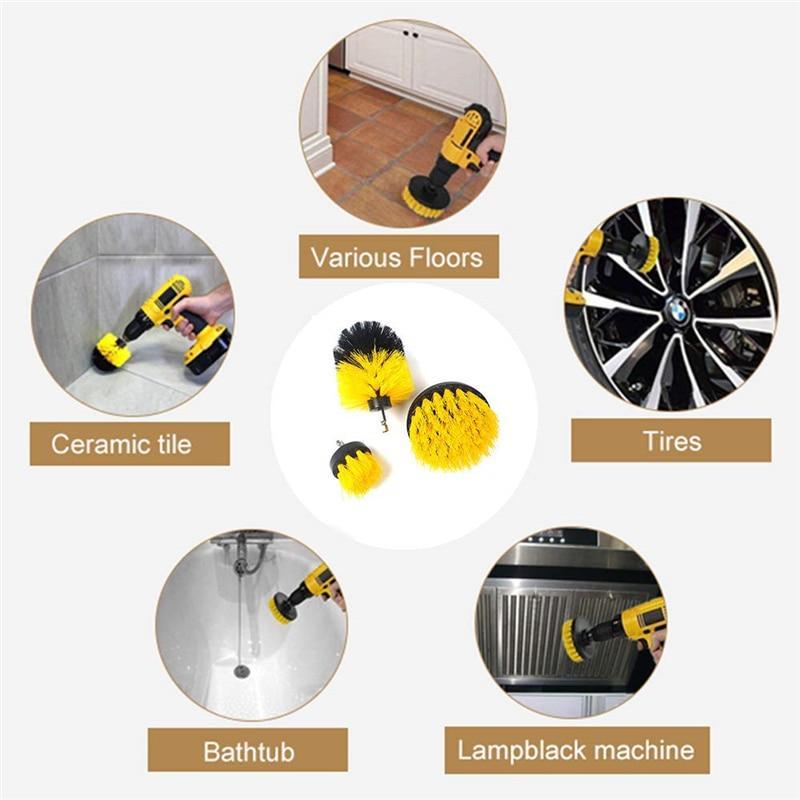 Various Floors

Ceramic tile

Tires

Bathtub

Lampblack machine