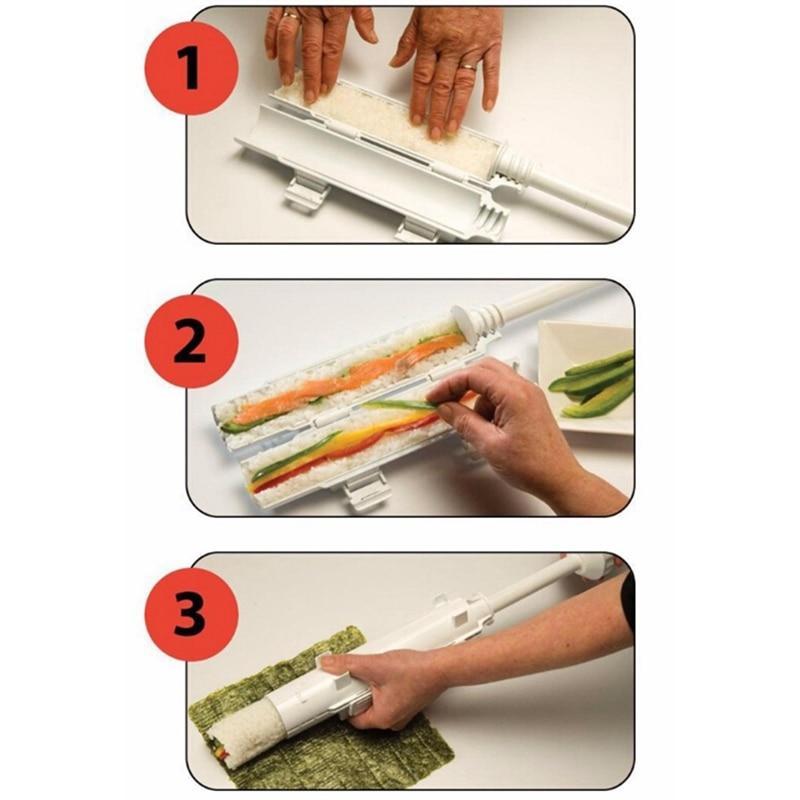 1

2

3