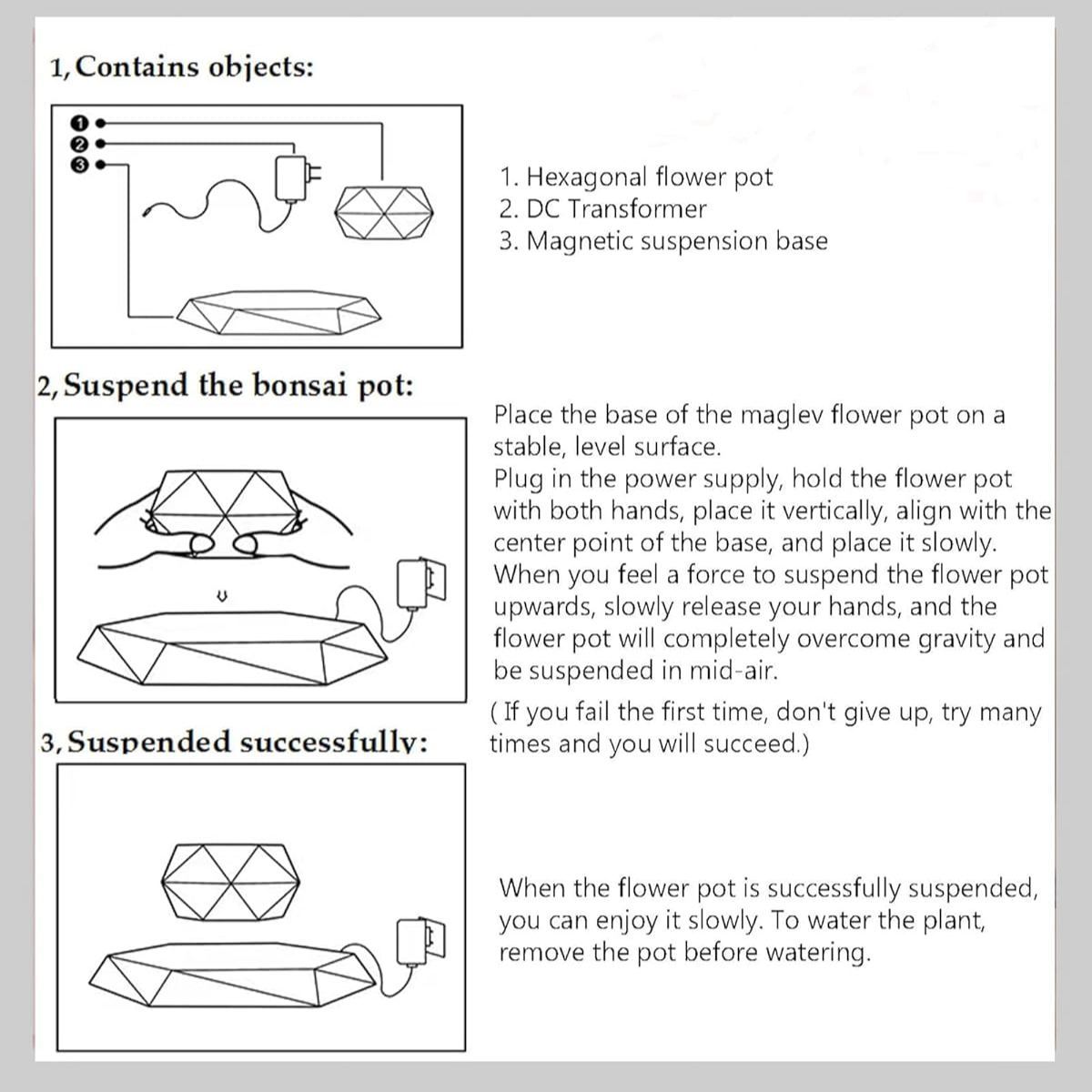 1, Contains objects:

❶
❷
❸

1. Hexagonal flower pot
2. DC Transformer
3. Magnetic suspension base

2, Suspend the bonsai pot:

Place the base of the maglev flower pot on a stable, level surface.
Plug in the power supply, hold the flower pot with both hands, place it vertically, align with the center point of the base, and place it slowly.
When you feel a force to suspend the flower pot upwards, slowly release your hands, and the flower pot will completely overcome gravity and be suspended in mid-air.
( If you fail the first time, don't give up, try many times and you will succeed.)

3, Suspended successfully:

When the flower pot is successfully suspended, you can enjoy it slowly. To water the plant, remove the pot before watering.