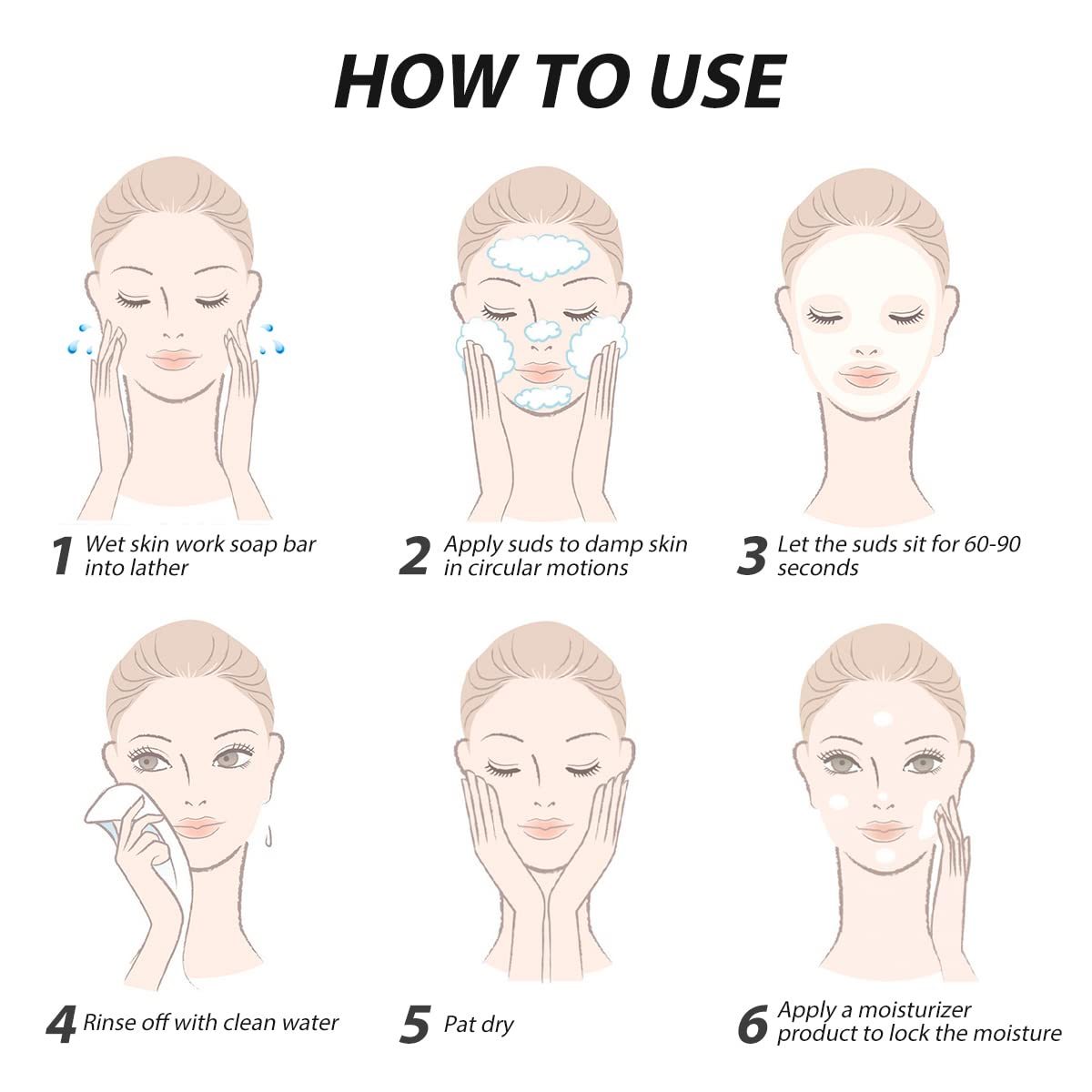 HOW TO USE

1 Wet skin work soap bar into lather

2 Apply suds to damp skin in circular motions

3 Let the suds sit for 60-90 seconds

4 Rinse off with clean water

5 Pat dry

6 Apply a moisturizer product to lock the moisture