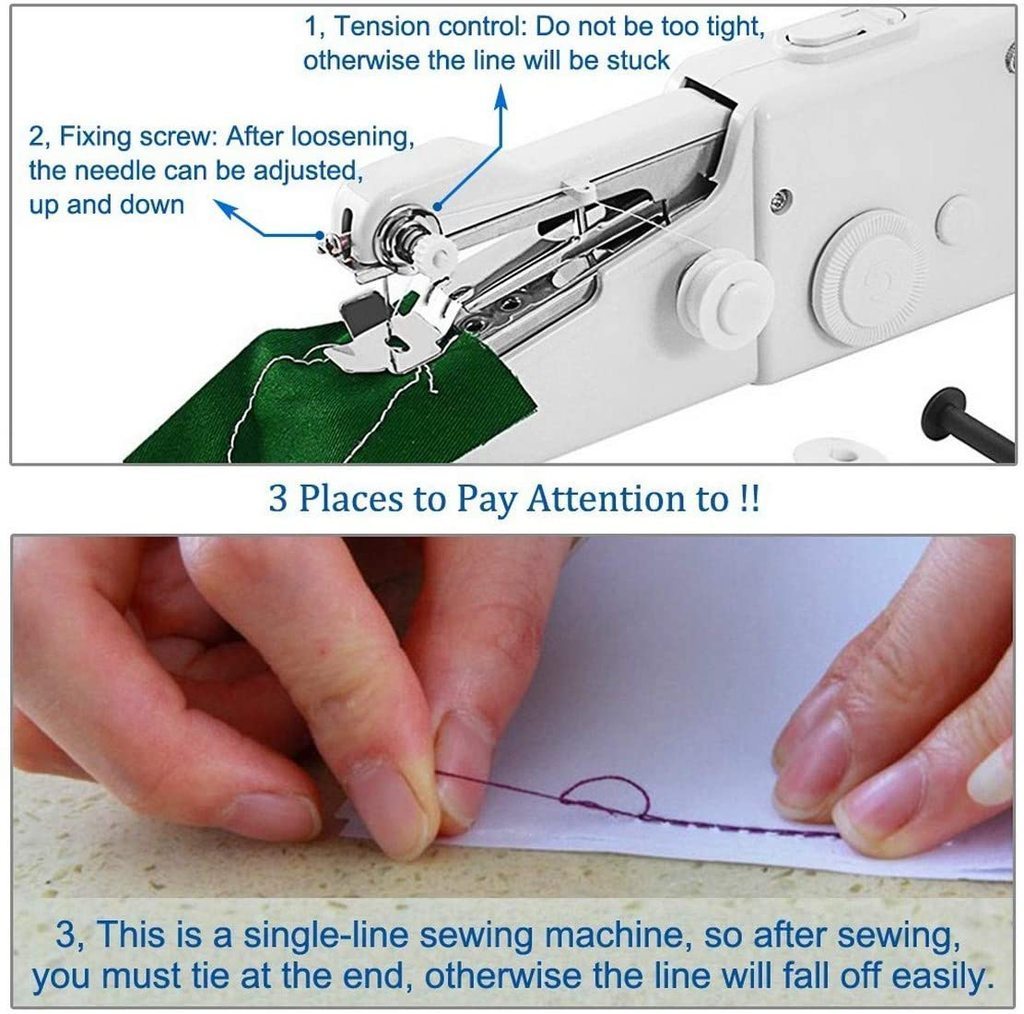 1, Tension control: Do not be too tight, otherwise the line will be stuck

2, Fixing screw: After loosening, the needle can be adjusted, up and down

3 Places to Pay Attention to !!

3, This is a single-line sewing machine, so after sewing, you must tie at the end, otherwise the line will fall off easily.