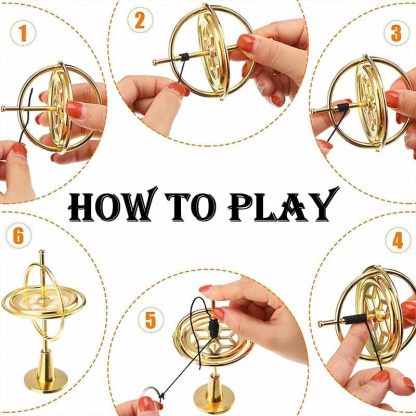 1

2

3

HOW TO PLAY

6

5

4