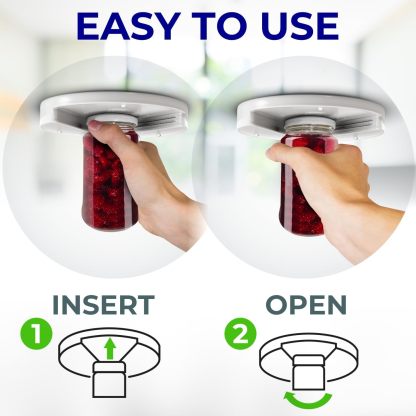 EASY TO USE

INSERT

1

OPEN

2