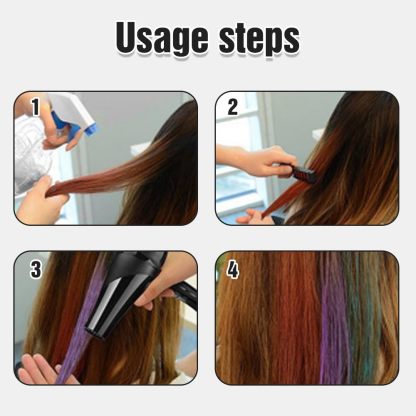 Usage steps

1

2

3

4