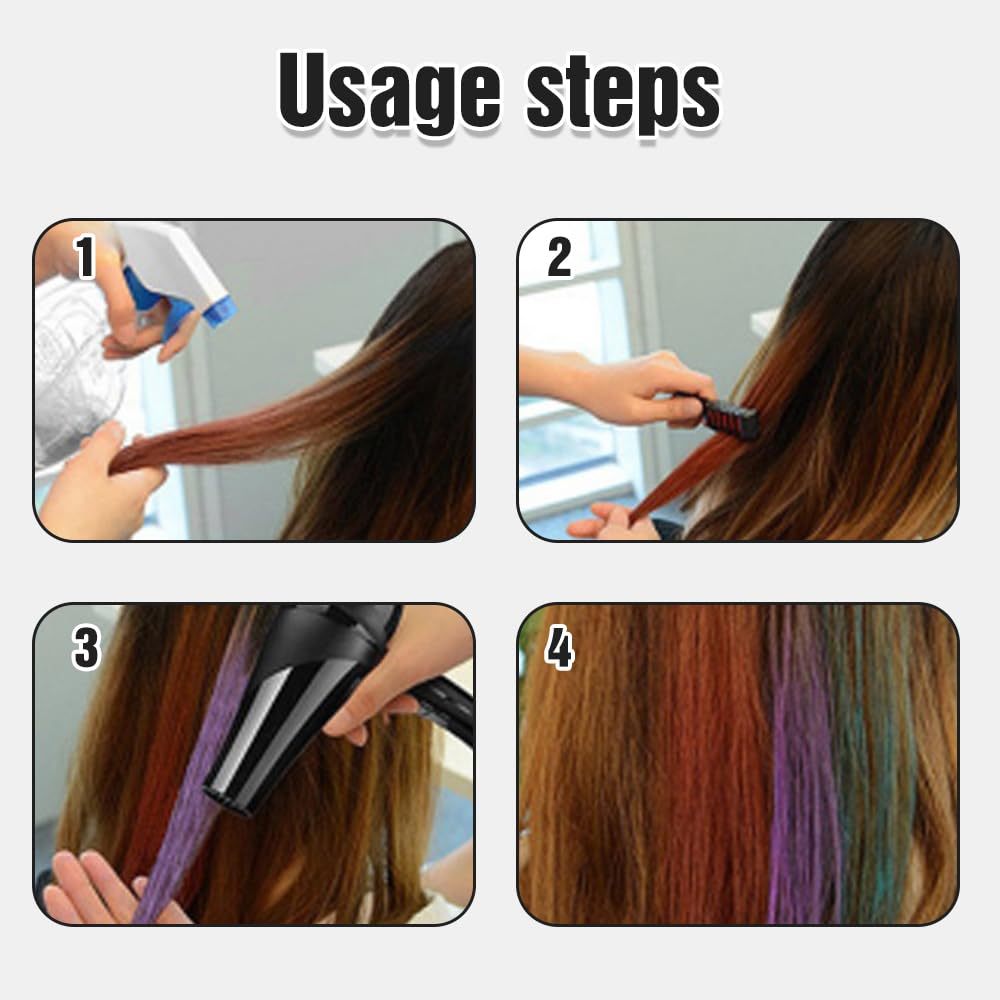 Usage steps

1

2

3

4