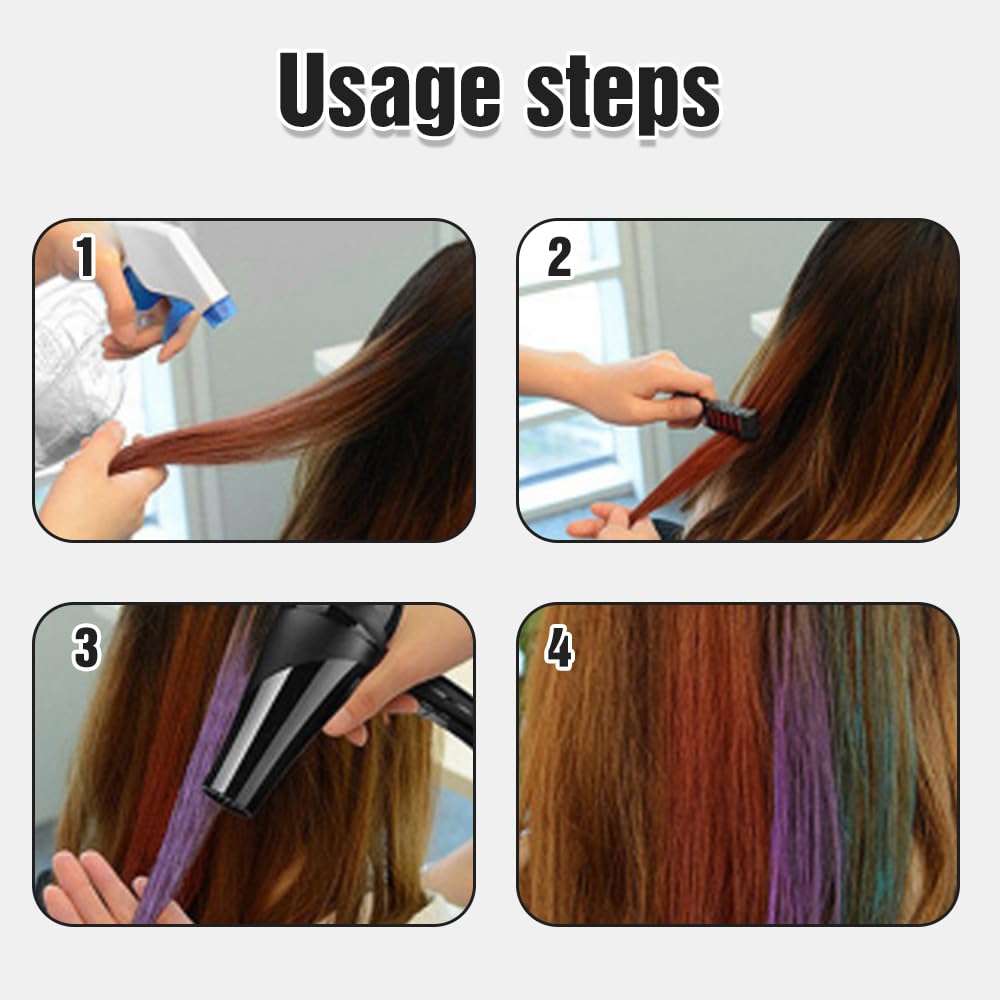 Usage steps

1

2

3

4