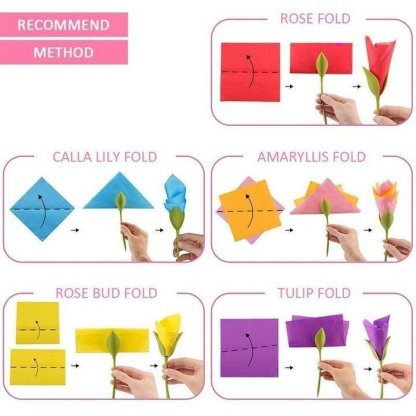 RECOMMEND

METHOD

ROSE FOLD

CALLA LILY FOLD

AMARYLLIS FOLD

ROSE BUD FOLD

TULIP FOLD