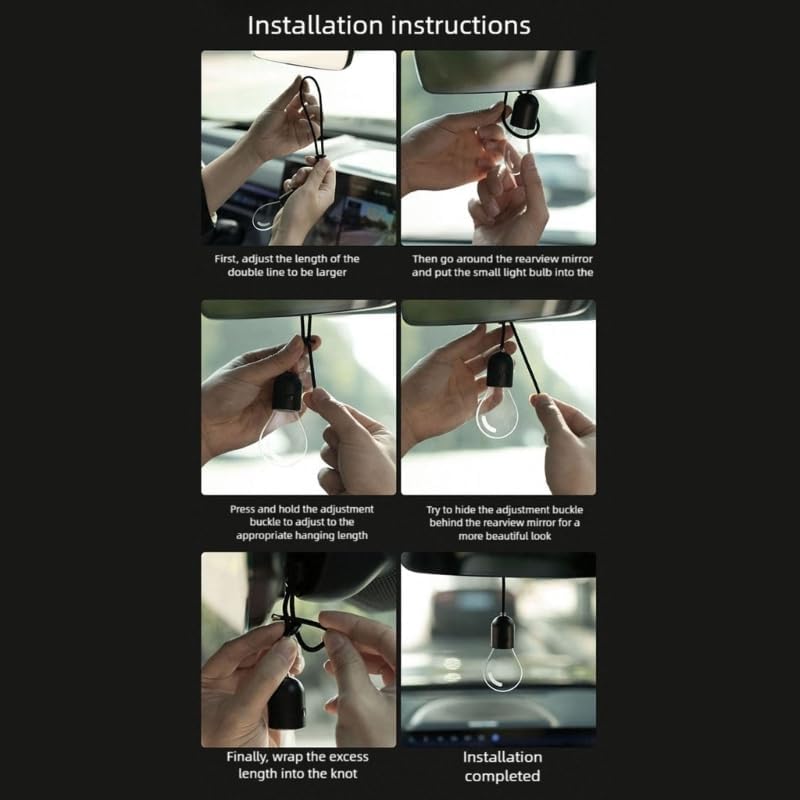 Installation instructions

First, adjust the length of the double line to be larger

Then go around the rearview mirror and put the small light bulb into the

Press and hold the adjustment buckle to adjust to the appropriate hanging length

Try to hide the adjustment buckle behind the rearview mirror for a more beautiful look

Finally, wrap the excess length into the knot

Installation completed